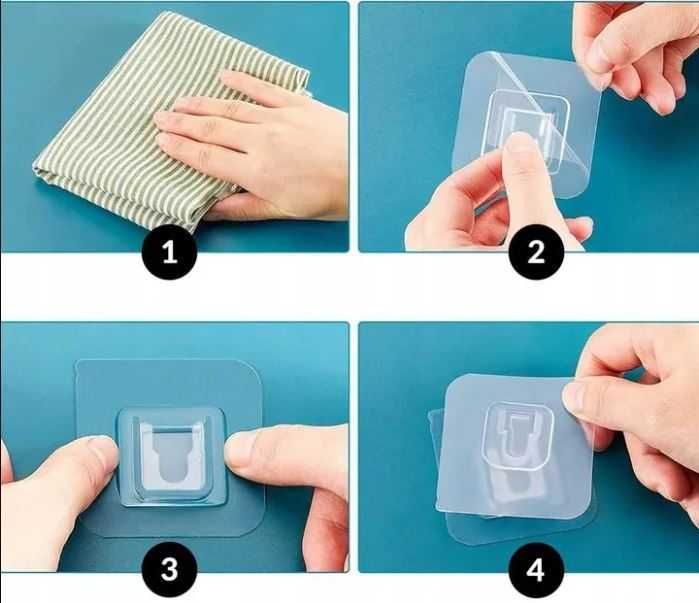 1

2

3

4