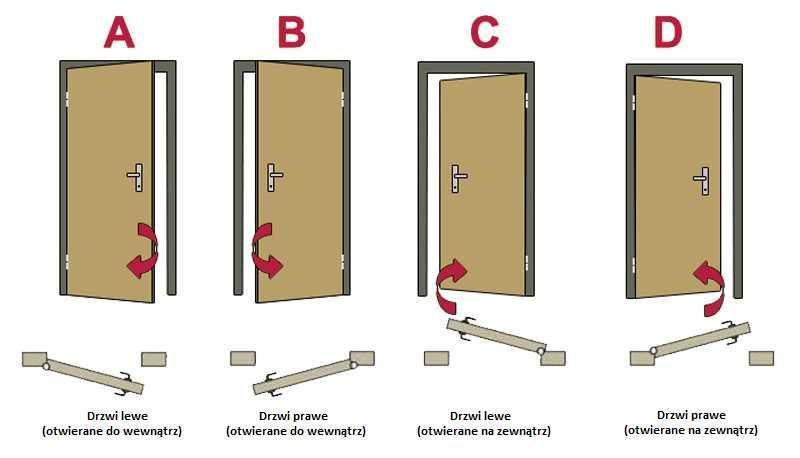 A

B

C

D

Drzwi lewe
(otwierane do wewnątrz)

Drzwi prawe
(otwierane do wewnątrz)

Drzwi lewe
(otwierane na zewnątrz)

Drzwi prawe
(otwierane na zewnątrz)