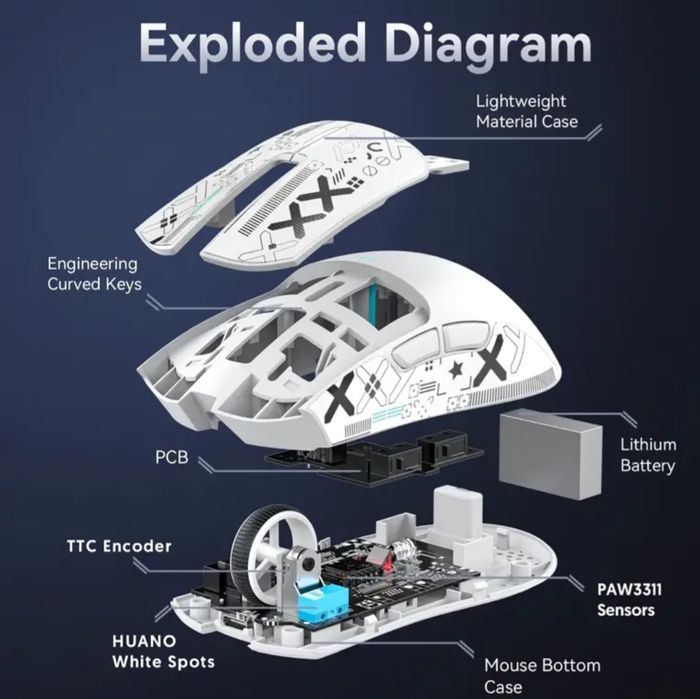 Exploded Diagram

Lightweight Material Case

Engineering Curved Keys

PCB

Lithium Battery

TTC Encoder

PAW3311 Sensors

HUANO White Spots

Mouse Bottom Case