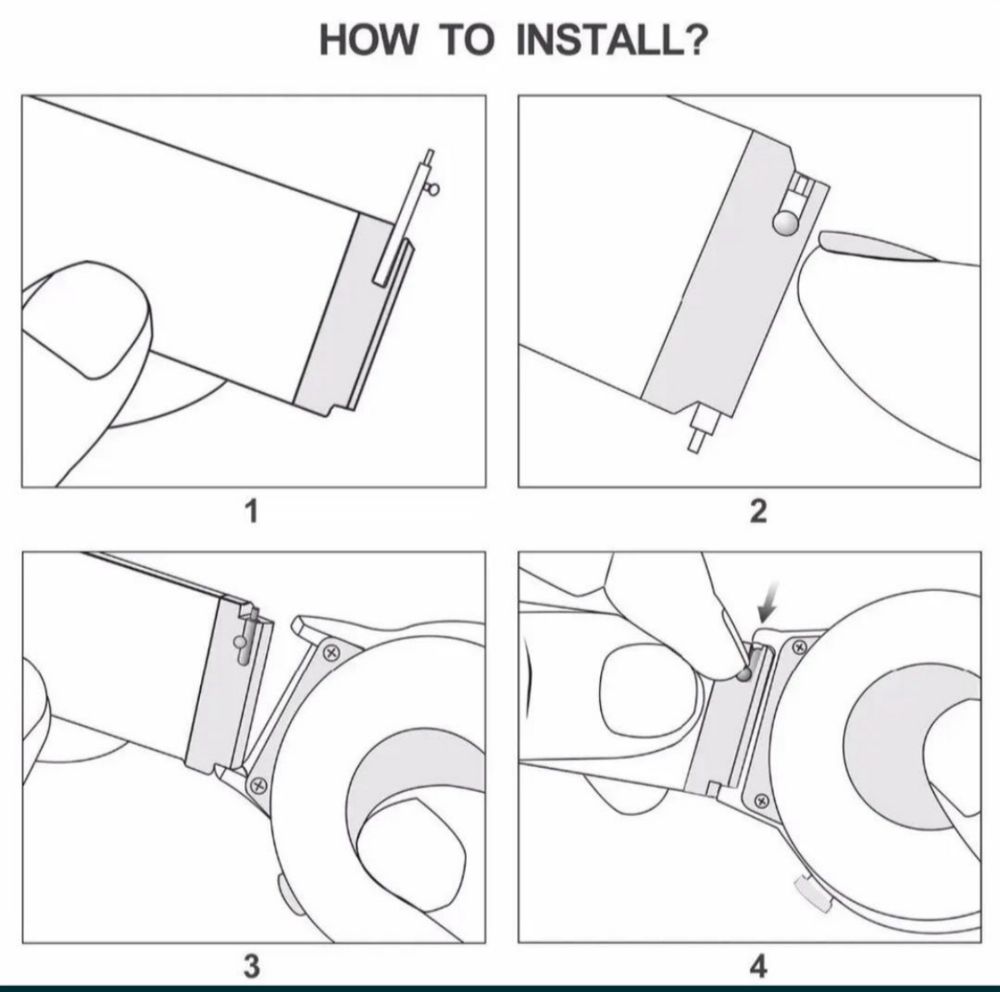 HOW TO INSTALL?

1

2

3

4