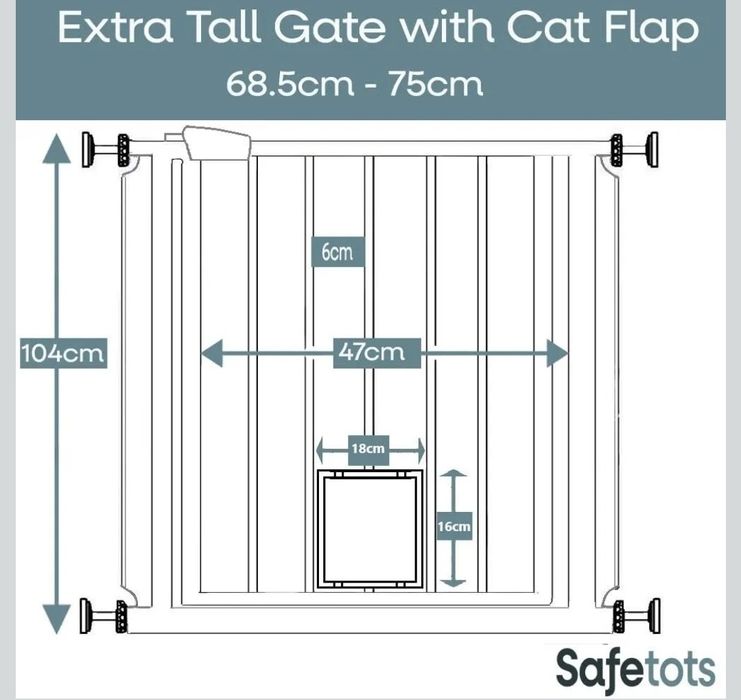 Extra Tall Gate with Cat Flap
68.5cm - 75cm

6cm

104cm

47cm

18cm

16cm

Safetots