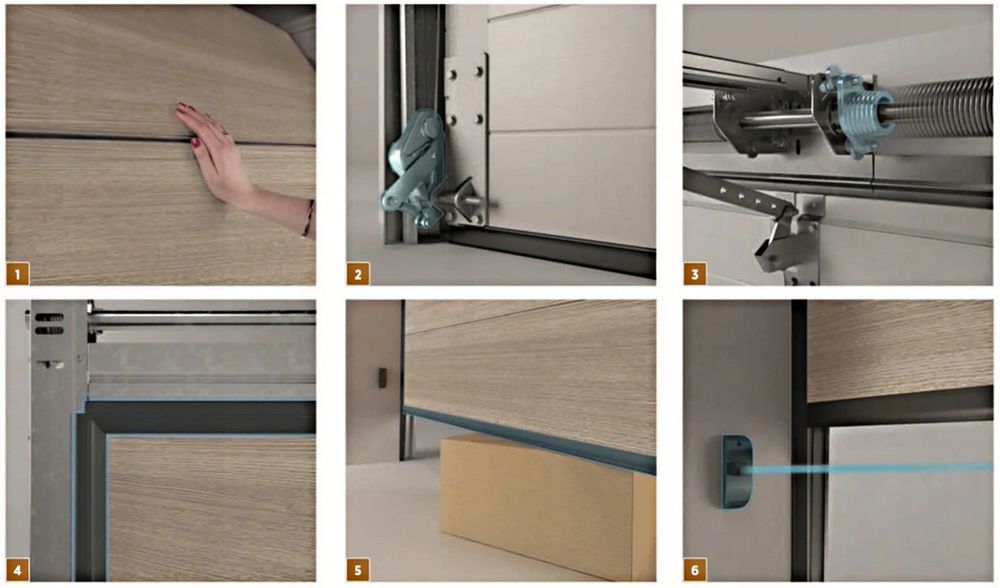 1

2

3

4

5

6