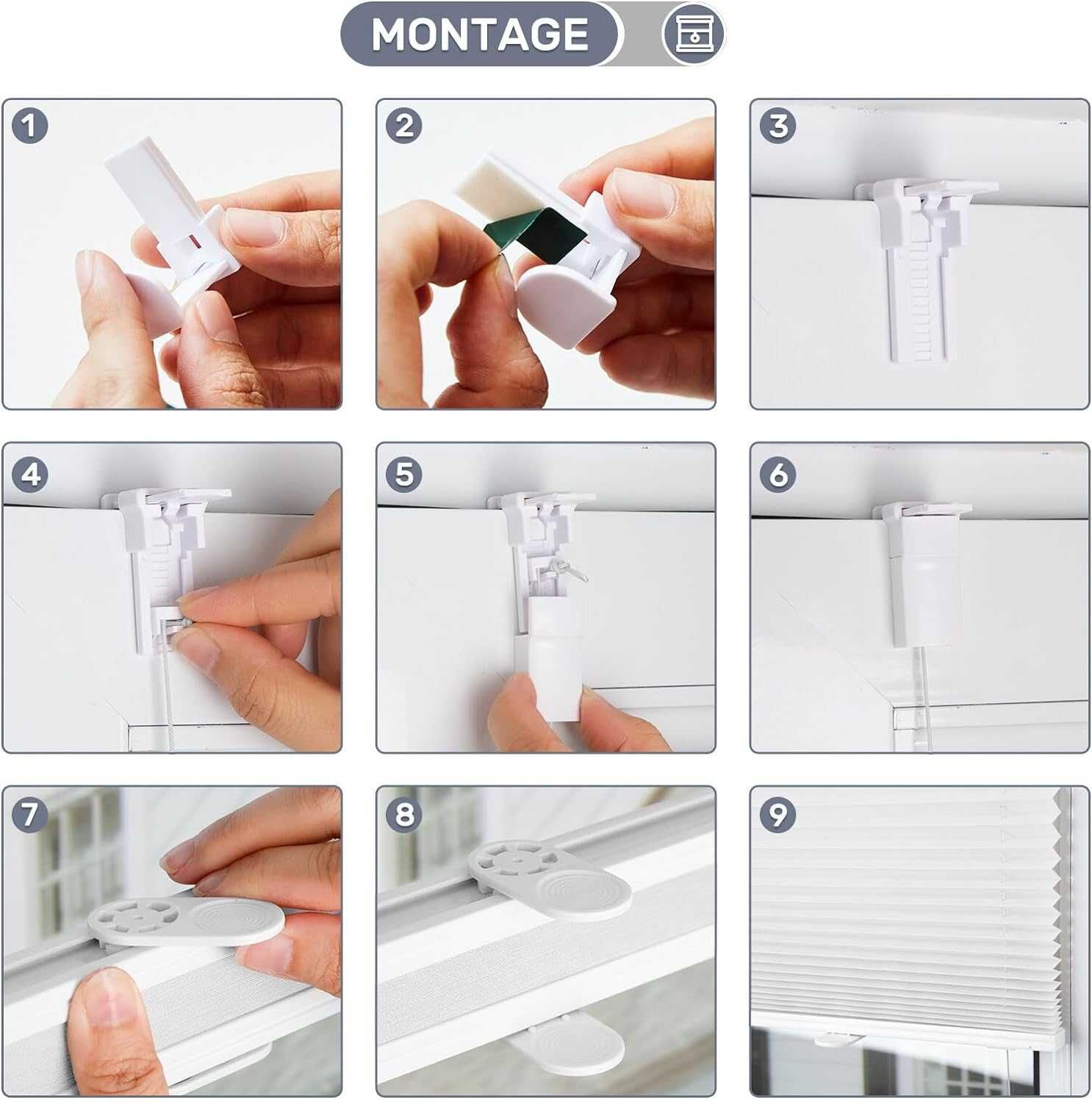 MONTAGE

1

2

3

4

5

6

7

8

9