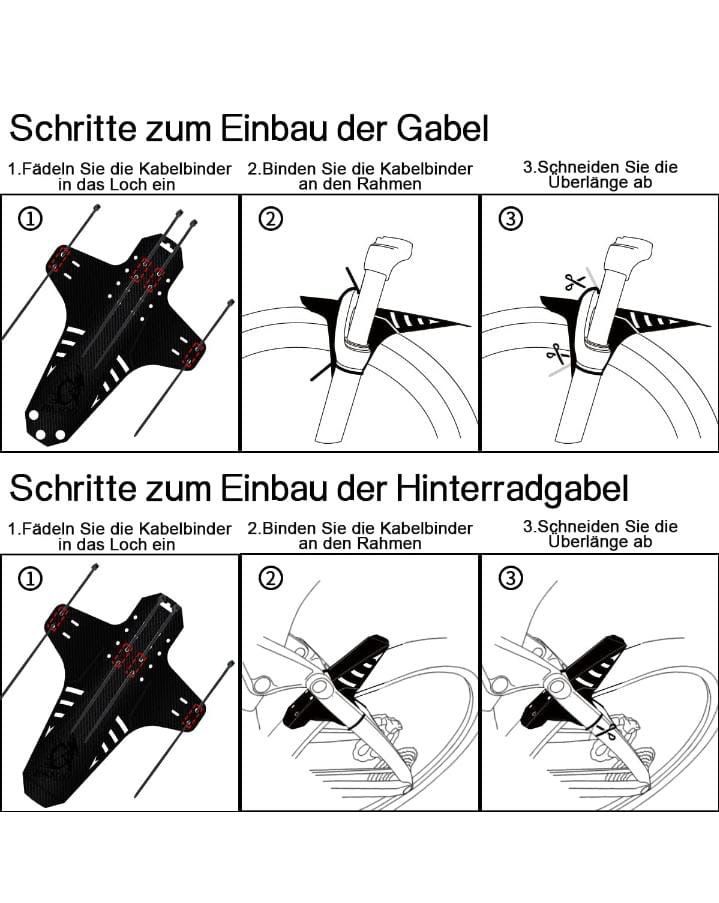 Schritte zum Einbau der Gabel

1.Fädeln Sie die Kabelbinder in das Loch ein

2.Binden Sie die Kabelbinder an den Rahmen

3.Schneiden Sie die Überlänge ab

①

②

③

Schritte zum Einbau der Hinterradgabel

1.Fädeln Sie die Kabelbinder in das Loch ein

2.Binden Sie die Kabelbinder an den Rahmen

3.Schneiden Sie die Überlänge ab

①

②

③