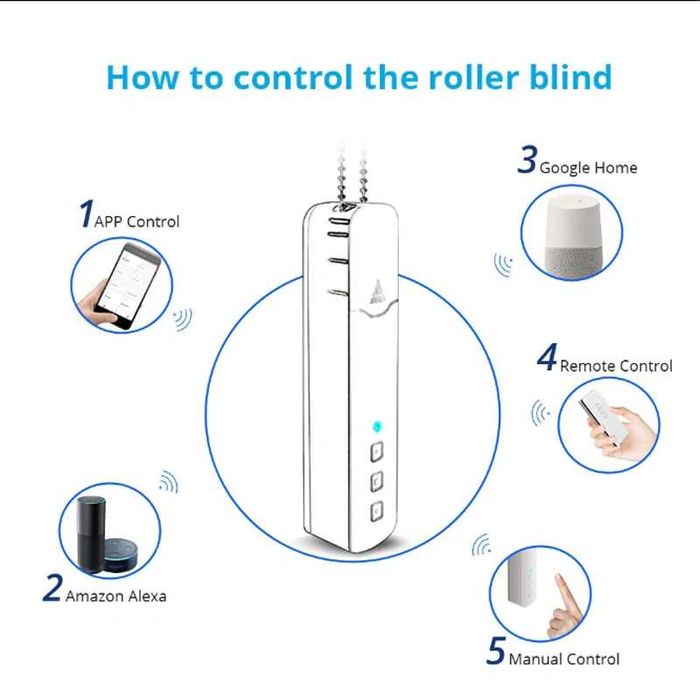 How to control the roller blind

1 APP Control

2 Amazon Alexa

3 Google Home

4 Remote Control

5 Manual Control