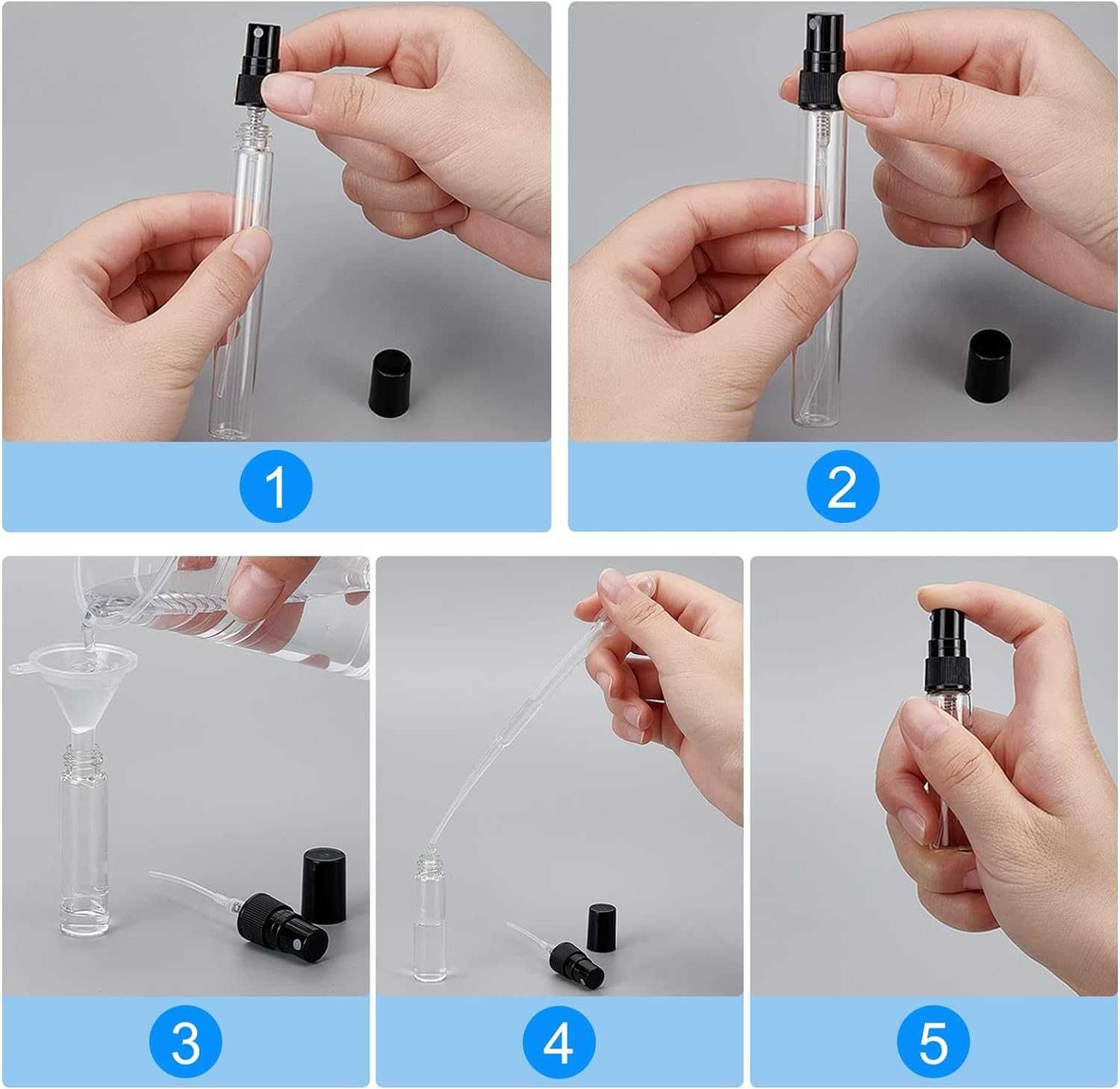 1

2

3

4

5