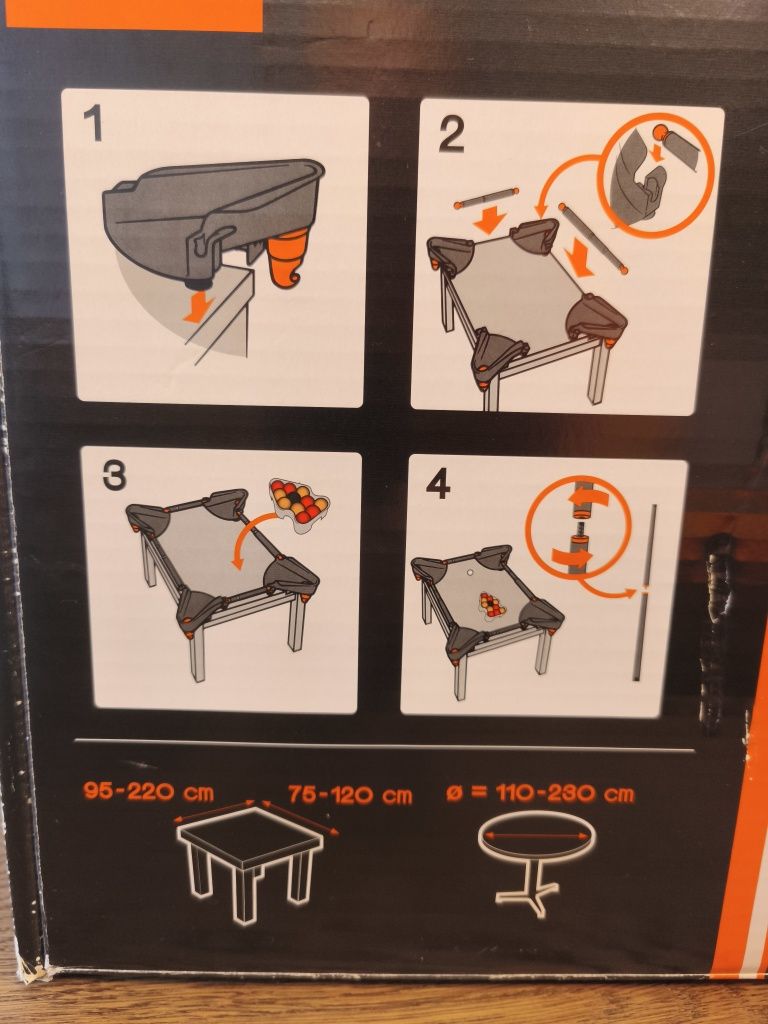 1

2

3

4

95-220 cm

75-120 cm

ø = 110-230 cm