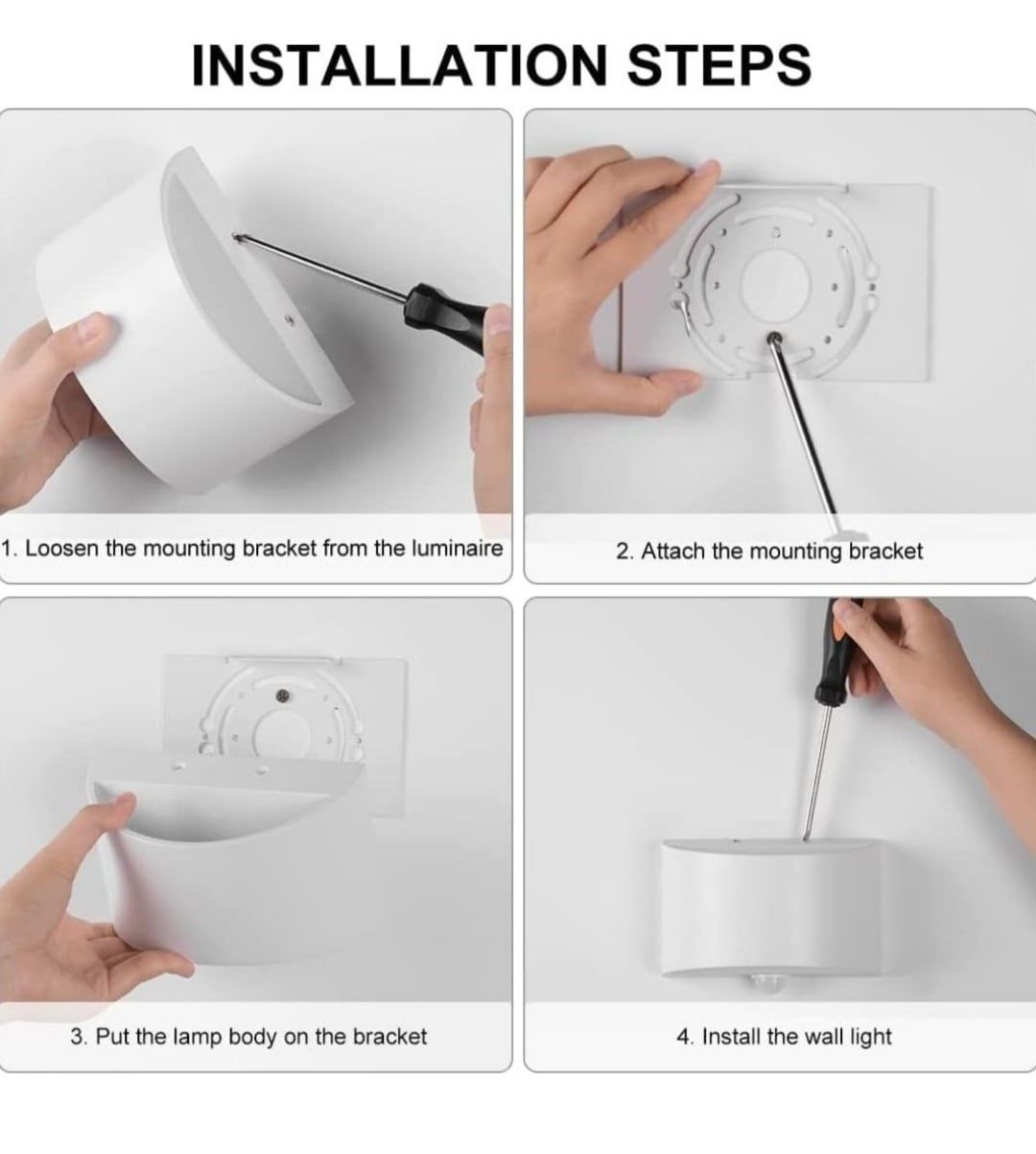 INSTALLATION STEPS

1. Loosen the mounting bracket from the luminaire

2. Attach the mounting bracket

3. Put the lamp body on the bracket

4. Install the wall light