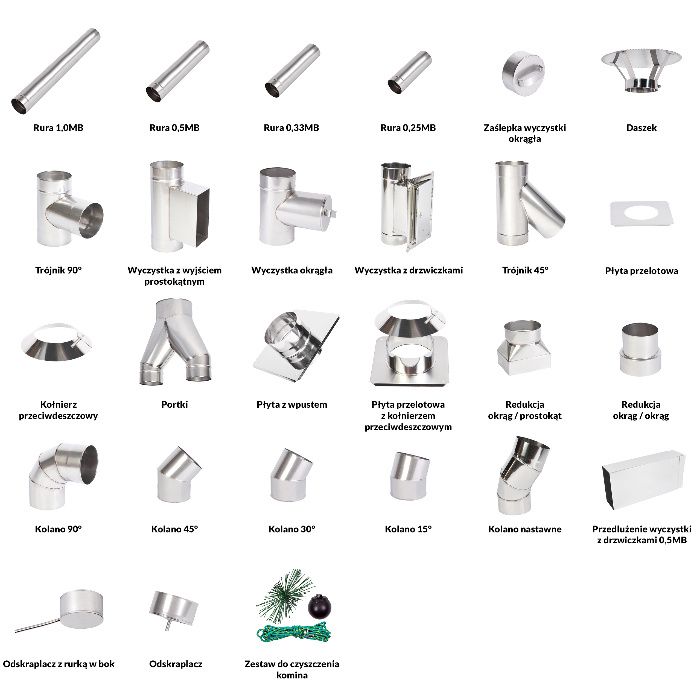 Rura 1,0MB

Rura 0,5MB

Rura 0,33MB

Rura 0,25MB

Zaślepka wyczystki okrągła

Daszek

Trójnik 90°

Wyczystka z wyjściem prostokątnym

Wyczystka okrągła

Wyczystka z drzwiczkami

Trójnik 45°

Płyta przelotowa

Kołnierz przeciwdeszczowy

Portki

Płyta z wpustem

Płyta przelotowa z kołnierzem przeciwdeszczowym

Redukcja okrąg / prostokąt

Redukcja okrąg / okrąg

Kolano 90°

Kolano 45°

Kolano 30°

Kolano 15°

Kolano nastawne

Przedłużenie wyczystki z drzwiczkami 0,5MB

Odskraplacz z rurką w bok

Odskraplacz

Zestaw do czyszczenia komina