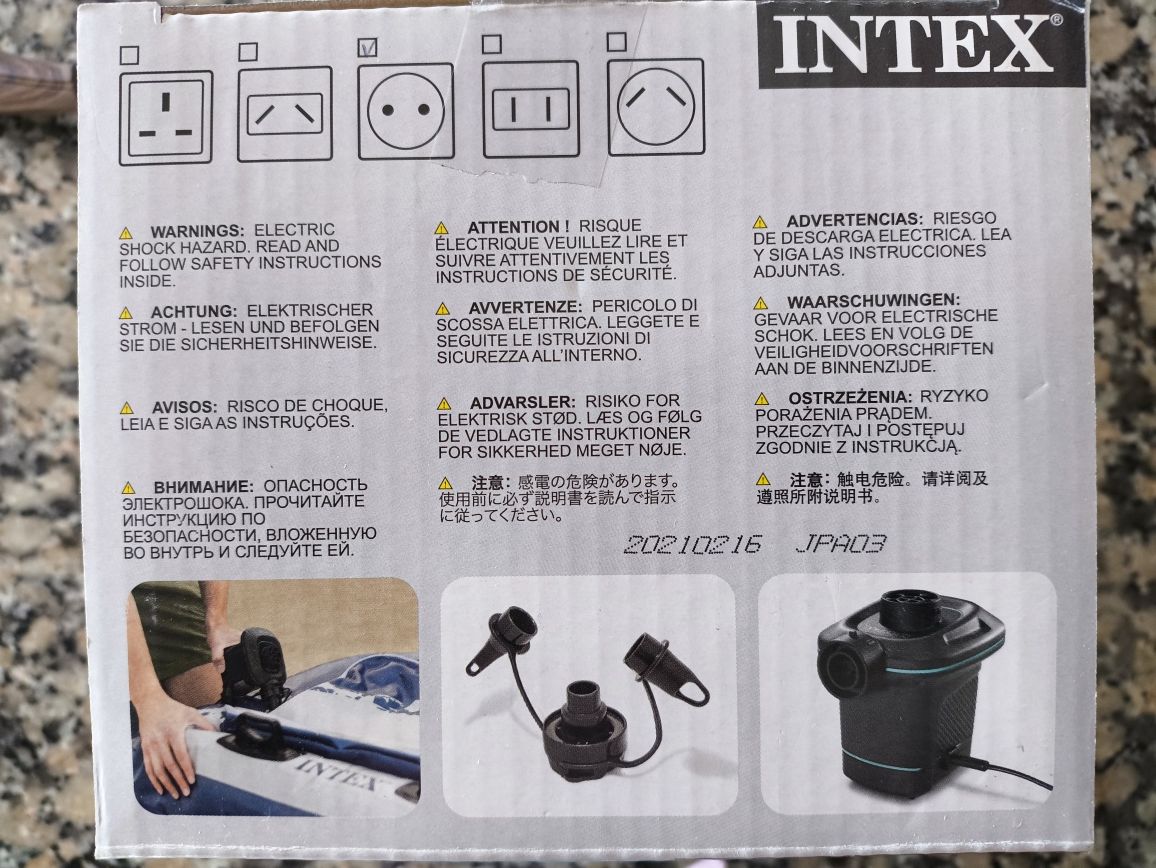 INTEX®

WARNINGS: ELECTRIC SHOCK HAZARD. READ AND FOLLOW SAFETY INSTRUCTIONS INSIDE.

ACHTUNG: ELEKTRISCHER STROM - LESEN UND BEFOLGEN SIE DIE SICHERHEITSHINWEISE.

AVISOS: RISCO DE CHOQUE, LEIA E SIGA AS INSTRUÇÕES.

ВНИМАНИЕ: ОПАСНОСТЬ ЭЛЕКТРОШОКА. ПРОЧИТАЙТЕ ИНСТРУКЦИЮ ПО БЕЗОПАСНОСТИ, ВЛОЖЕННУЮ ВО ВНУТРЬ И СЛЕДУЙТЕ ЕЙ.

ATTENTION ! RISQUE ÉLECTRIQUE VEUILLEZ LIRE ET SUIVRE ATTENTIVEMENT LES INSTRUCTIONS DE SÉCURITÉ.

AVVERTENZE: PERICOLO DI SCOSSA ELETTRICA. LEGGETE E SEGUITE LE ISTRUZIONI DI SICUREZZA ALL'INTERNO.

ADVARSLER: RISIKO FOR ELEKTRISK STØD. LÆS OG FØLG DE VEDLAGTE INSTRUKTIONER FOR SIKKERHED MEGET NØJE.

注意: 感電の危険があります。使用前に必ず説明書を読んで指示に従ってください。

ADVERTENCIAS: RIESGO DE DESCARGA ELECTRICA. LEA Y SIGA LAS INSTRUCCIONES ADJUNTAS.

WAARSCHUWINGEN: GEVAAR VOOR ELECTRISCHE SCHOK. LEES EN VOLG DE VEILIGHEIDVOORSCHRIFTEN AAN DE BINNENZIJDE.

OSTRZEŻENIA: RYZYKO PORAŻENIA PRĄDEM. PRZECZYTAJ I POSTĘPUJ ZGODNIE Z INSTRUKCJĄ.

注意: 触电危险。请详阅及遵照所附说明书。

20210216 JPA03

INTEX