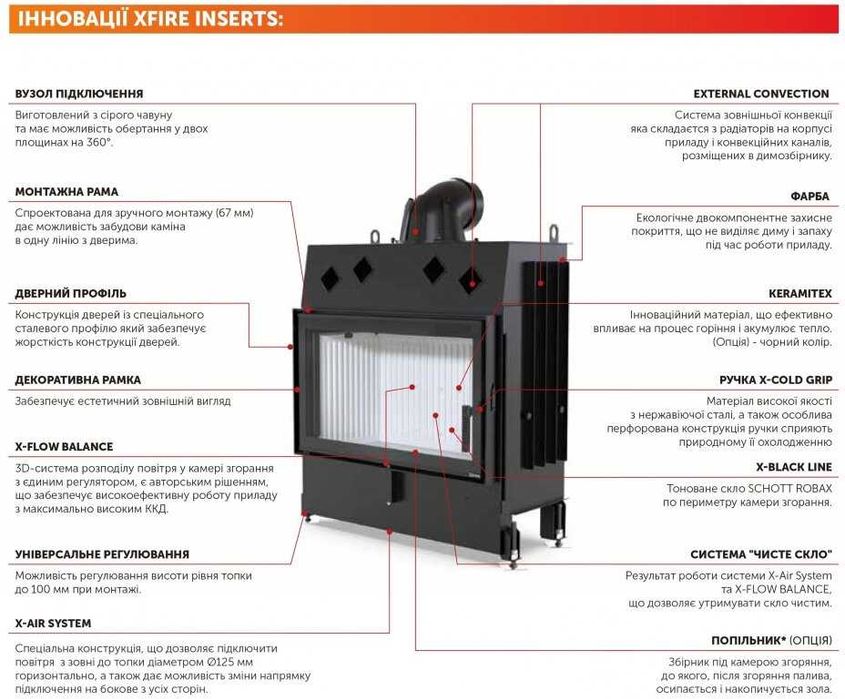 ІННОВАЦІЇ XFIRE INSERTS:

ВУЗОЛ ПІДКЛЮЧЕННЯ
Виготовлений з сірого чавуну та має можливість обертання у двох площинах на 360°.

МОНТАЖНА РАМА
Спроектована для зручного монтажу (67 мм) дає можливість забудови каміна в одну лінію з дверима.

ДВЕРНИЙ ПРОФІЛЬ
Конструкція дверей із спеціального сталевого профілю який забезпечує жорсткість конструкції дверей.

ДЕКОРАТИВНА РАМКА
Забезпечує естетичний зовнішній вигляд

X-FLOW BALANCE
3D-система розподілу повітря у камері згорання з єдиним регулятором, є авторським рішенням, що забезпечує високоефективну роботу приладу з максимально високим ККД.

УНІВЕРСАЛЬНЕ РЕГУЛЮВАННЯ
Можливість регулювання висоти рівня топки до 100 мм при монтажі.

X-AIR SYSTEM
Спеціальна конструкція, що дозволяє підключити повітря з зовні до топки діаметром Ø125 мм горизонтально, а також дає можливість зміни напрямку підключення на бокове з усіх сторін.

EXTERNAL CONVECTION
Система зовнішньої конвекції яка складається з радіаторів на корпусі приладу і конвекційних каналів, розміщених в димозбірнику.

ФАРБА
Екологічне двокомпонентне захисне покриття, що не виділяє диму і запаху під час роботи приладу.

KERAMITEX
Інноваційний матеріал, що ефективно впливає на процес горіння і акумулює тепло. (Опція) - чорний колір.

РУЧКА X-COLD GRIP
Матеріал високої якості з нержавіючої сталі, а також особлива перфорована конструкція ручки сприяють природному її охолодженню

X-BLACK LINE
Тоноване скло SCHOTT ROBAX по периметру камери згорання.

СИСТЕМА "ЧИСТЕ СКЛО"
Результат роботи системи X-Air System та X-FLOW BALANCE, що дозволяє утримувати скло чистим.

ПОПІЛЬНИК* (ОПЦІЯ)
Збірник під камерою згоряння, до якого, після згоряння палива, осипається і накопичується зола.