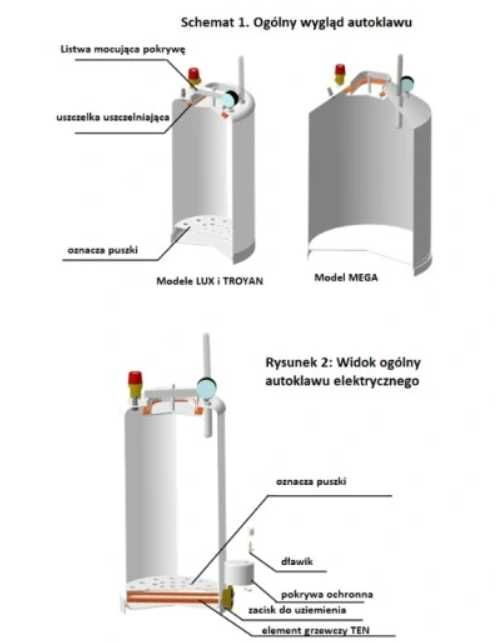 Schemat 1. Ogólny wygląd autoklawu

Listwa mocująca pokrywę

uszczelka uszczelniająca

oznacza puszki

Modele LUX i TROYAN

Model MEGA

Rysunek 2: Widok ogólny autoklawu elektrycznego

oznacza puszki

dławik

pokrywa ochronna

zacisk do uziemienia

element grzewczy TEN