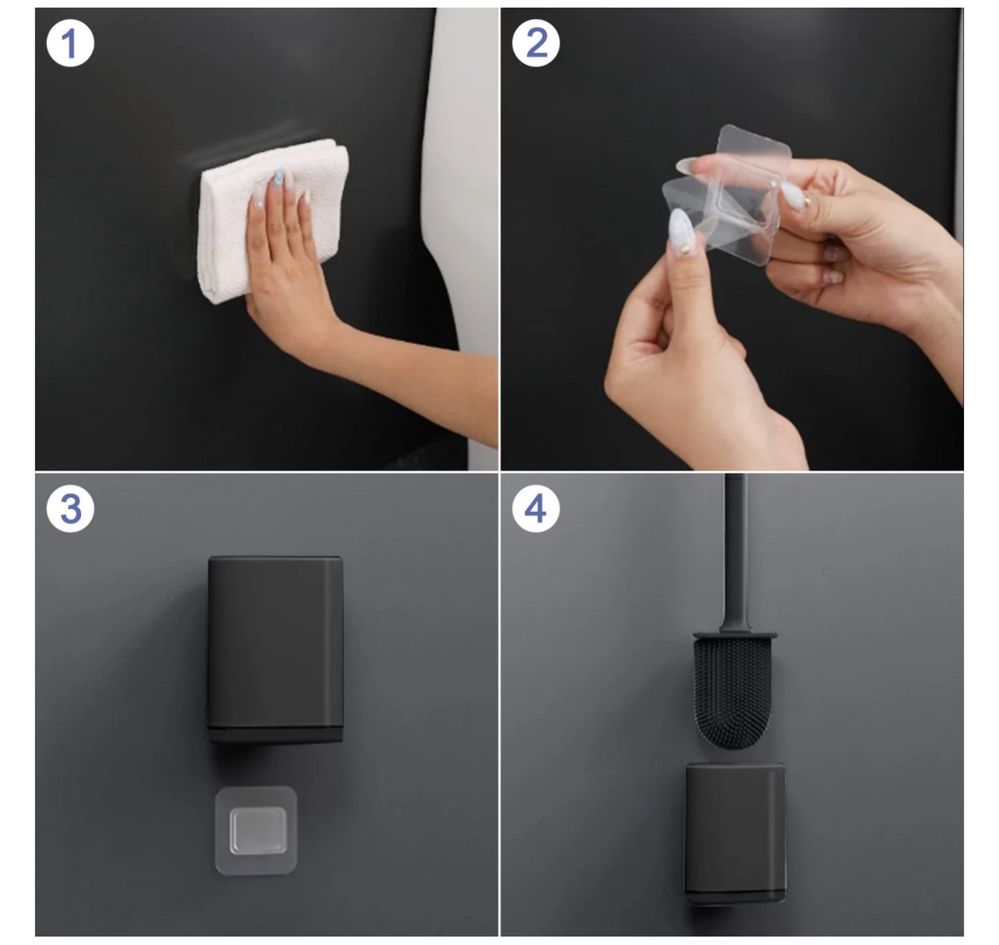 1

2

3

4