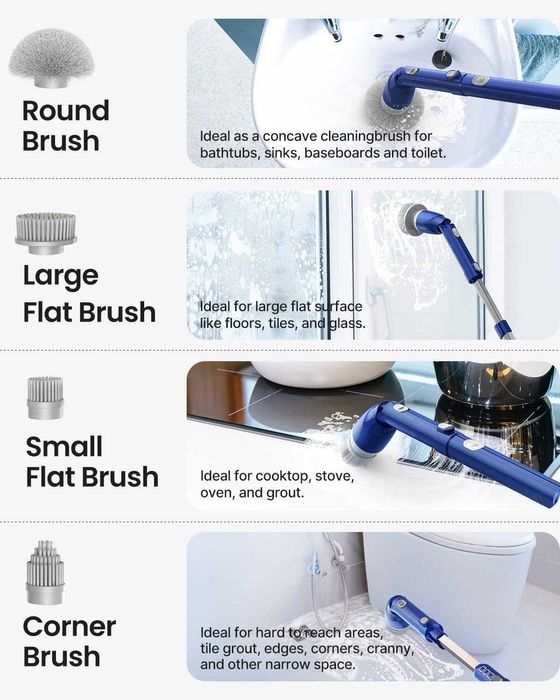 Round Brush

Ideal as a concave cleaningbrush for bathtubs, sinks, baseboards and toilet.

Large Flat Brush

Ideal for large flat surface like floors, tiles, and glass.

Small Flat Brush

Ideal for cooktop, stove, oven, and grout.

Corner Brush

Ideal for hard to reach areas, tile grout, edges, corners, cranny, and other narrow space.