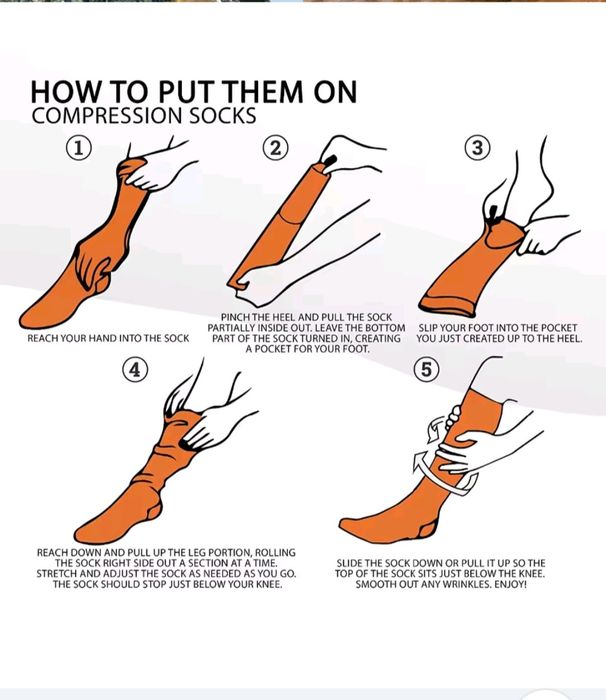 HOW TO PUT THEM ON
COMPRESSION SOCKS

1

REACH YOUR HAND INTO THE SOCK

2

PINCH THE HEEL AND PULL THE SOCK PARTIALLY INSIDE OUT. LEAVE THE BOTTOM PART OF THE SOCK TURNED IN, CREATING A POCKET FOR YOUR FOOT.

3

SLIP YOUR FOOT INTO THE POCKET YOU JUST CREATED UP TO THE HEEL.

4

REACH DOWN AND PULL UP THE LEG PORTION, ROLLING THE SOCK RIGHT SIDE OUT A SECTION AT A TIME. STRETCH AND ADJUST THE SOCK AS NEEDED AS YOU GO. THE SOCK SHOULD STOP JUST BELOW YOUR KNEE.

5

SLIDE THE SOCK DOWN OR PULL IT UP SO THE TOP OF THE SOCK SITS JUST BELOW THE KNEE. SMOOTH OUT ANY WRINKLES. ENJOY!