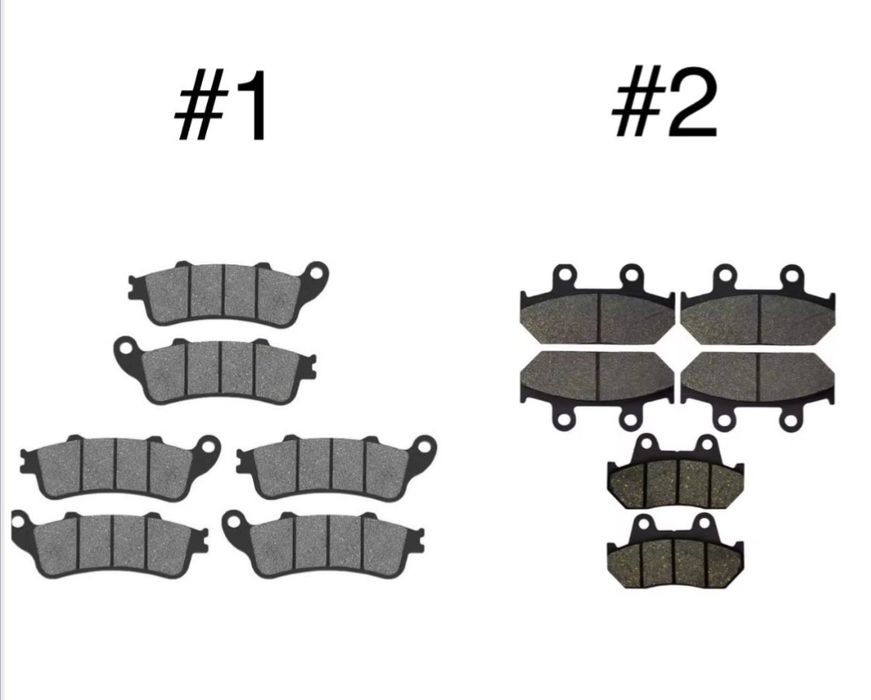 #1

#2