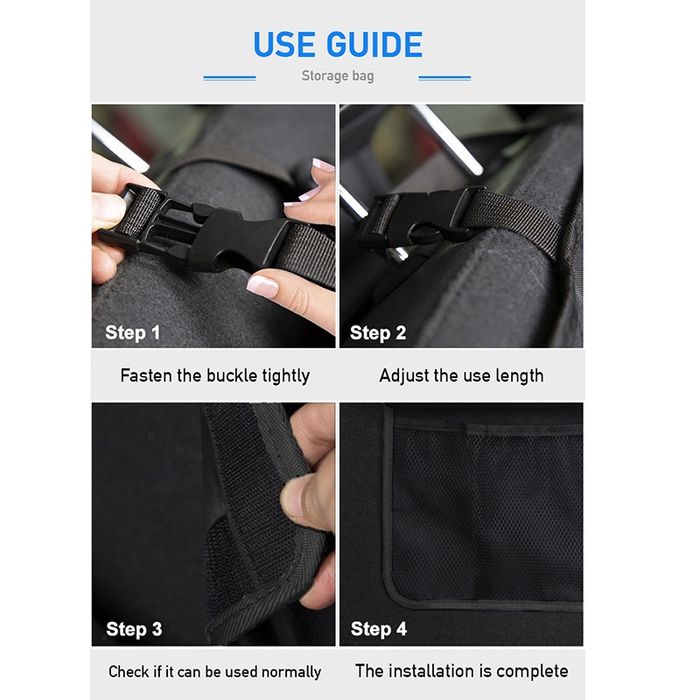 USE GUIDE

Storage bag

Step 1

Fasten the buckle tightly

Step 2

Adjust the use length

Step 3

Check if it can be used normally

Step 4

The installation is complete