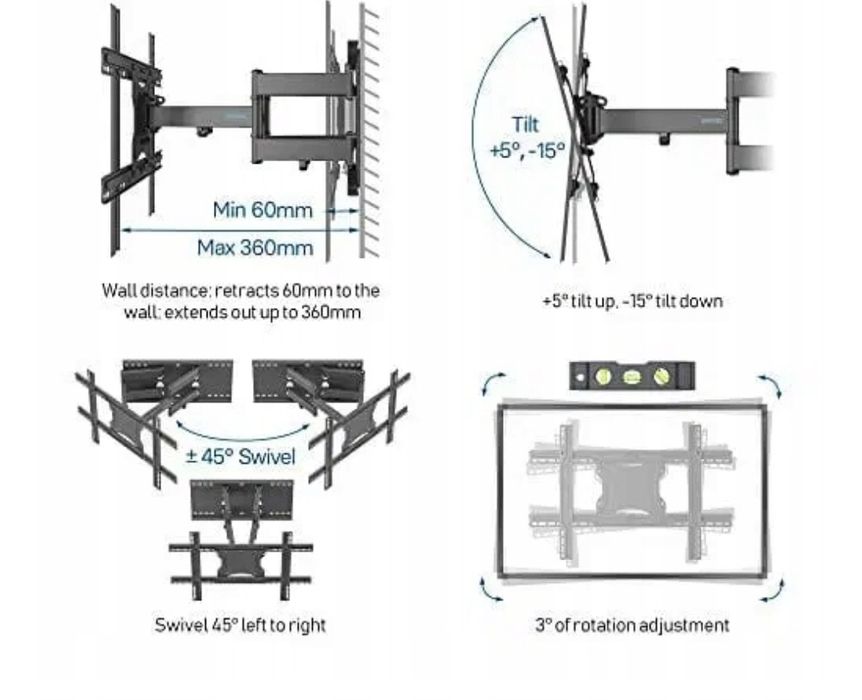 Min 60mm

Max 360mm

Wall distance: retracts 60mm to the wall: extends out up to 360mm

Tilt
+5°, -15°

+5° tilt up, -15° tilt down

± 45° Swivel

Swivel 45° left to right

3° of rotation adjustment