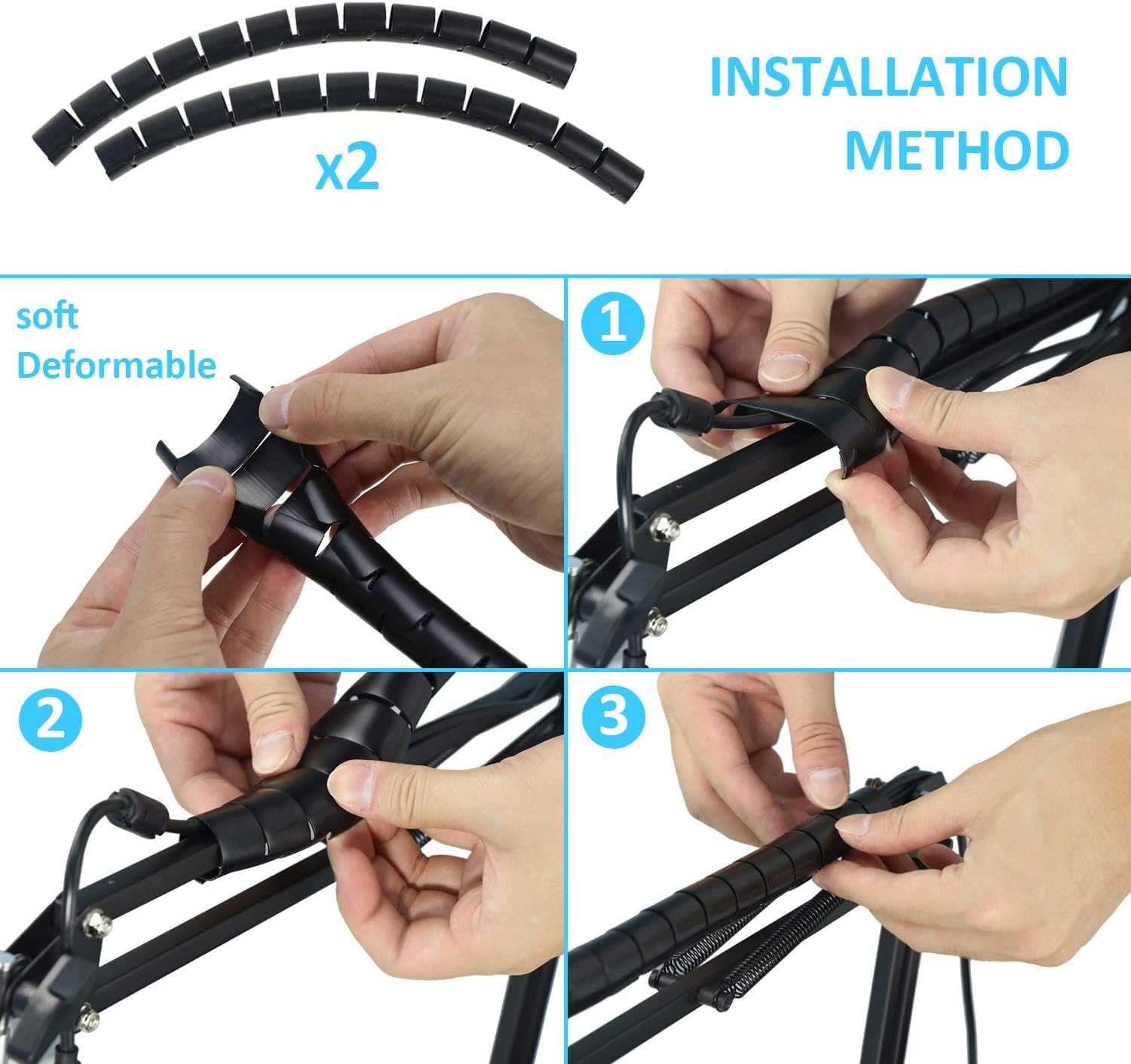 x2

INSTALLATION METHOD

soft
Deformable

1

2

3