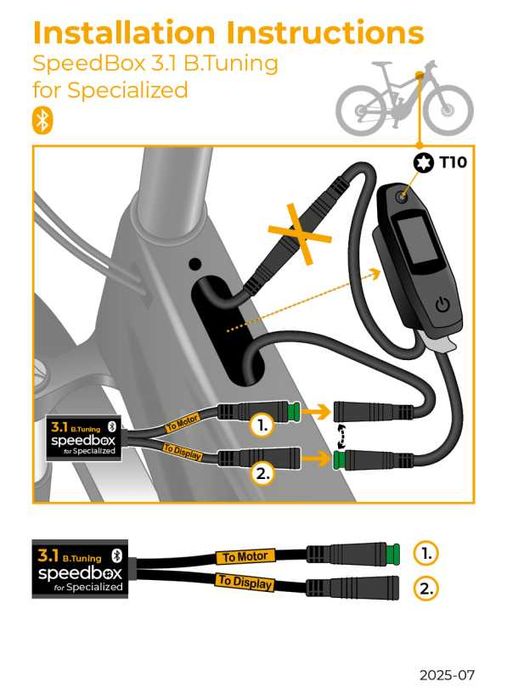 Installation Instructions
SpeedBox 3.1 B.Tuning
for Specialized

T10

3.1 B.Tuning
speedbox
for Specialized

To Motor
To Display

1.
2.

3.1 B.Tuning
speedbox
for Specialized

To Motor
To Display

1.
2.

2025-07