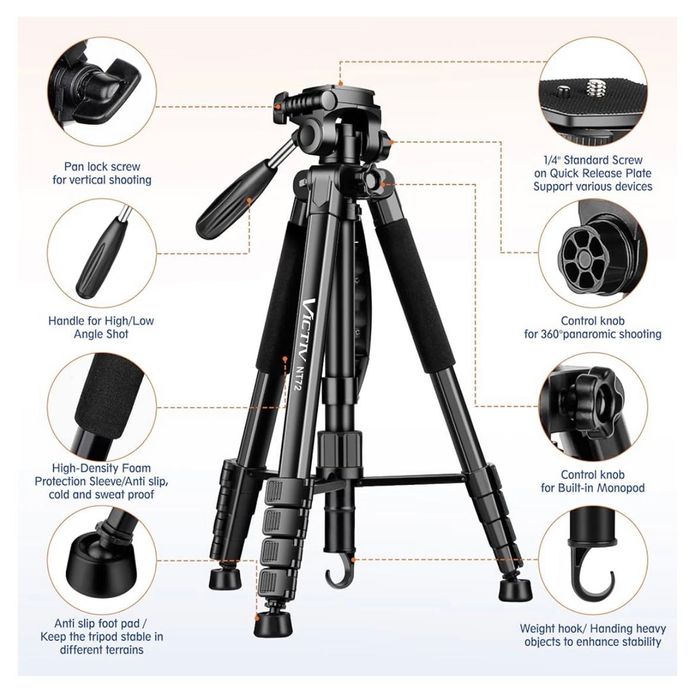 Pan lock screw for vertical shooting

Handle for High/Low Angle Shot

High-Density Foam Protection Sleeve/Anti slip, cold and sweat proof

Anti slip foot pad / Keep the tripod stable in different terrains

VICTIV
NT72

1/4" Standard Screw on Quick Release Plate Support various devices

Control knob for 360°panaromic shooting

Control knob for Built-in Monopod

Weight hook/ Handing heavy objects to enhance stability