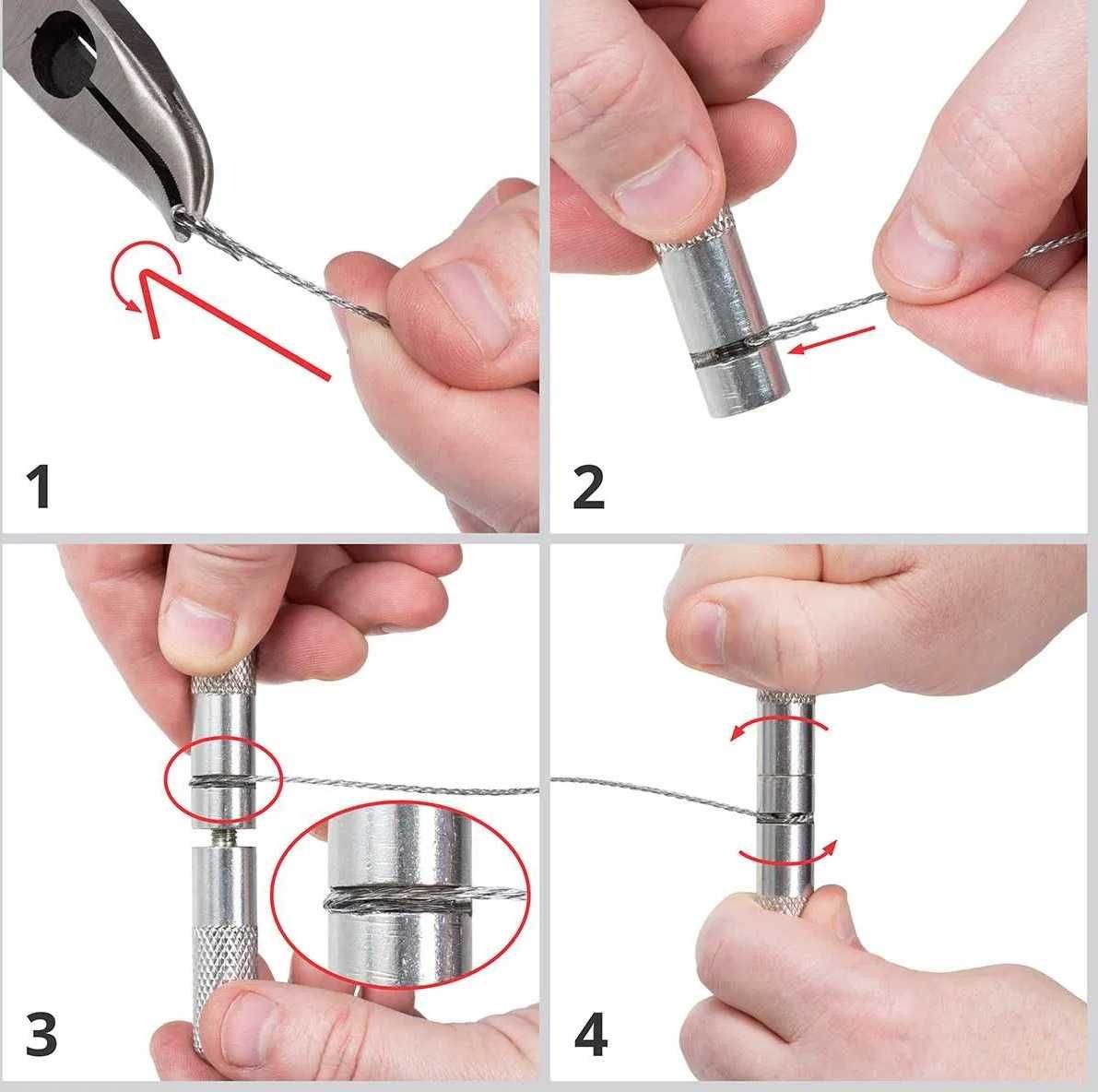 1

2

3

4