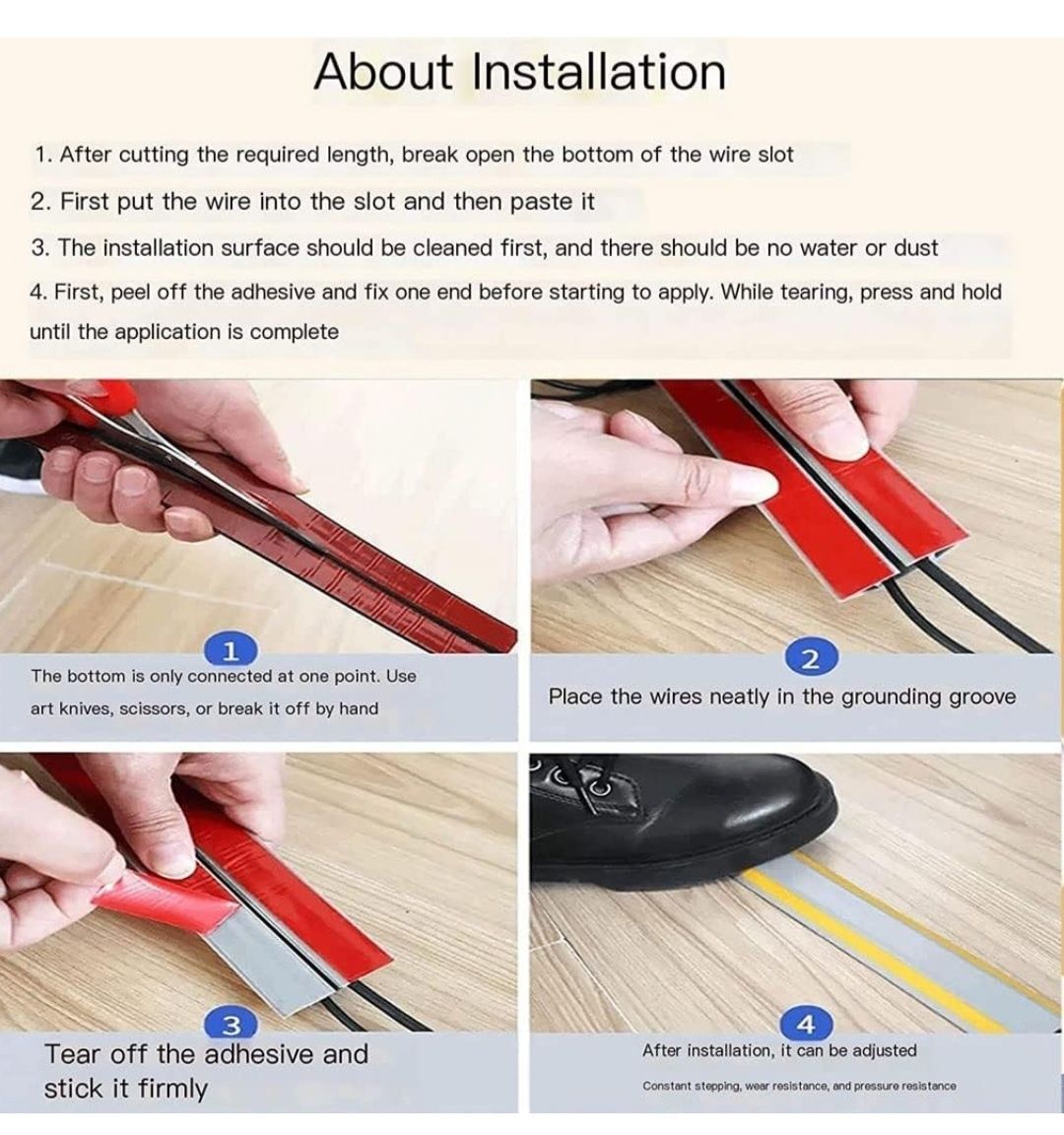 About Installation

1. After cutting the required length, break open the bottom of the wire slot

2. First put the wire into the slot and then paste it

3. The installation surface should be cleaned first, and there should be no water or dust

4. First, peel off the adhesive and fix one end before starting to apply. While tearing, press and hold until the application is complete

1

The bottom is only connected at one point. Use art knives, scissors, or break it off by hand

2

Place the wires neatly in the grounding groove

3

Tear off the adhesive and stick it firmly

4

After installation, it can be adjusted

Constant stepping, wear resistance, and pressure resistance