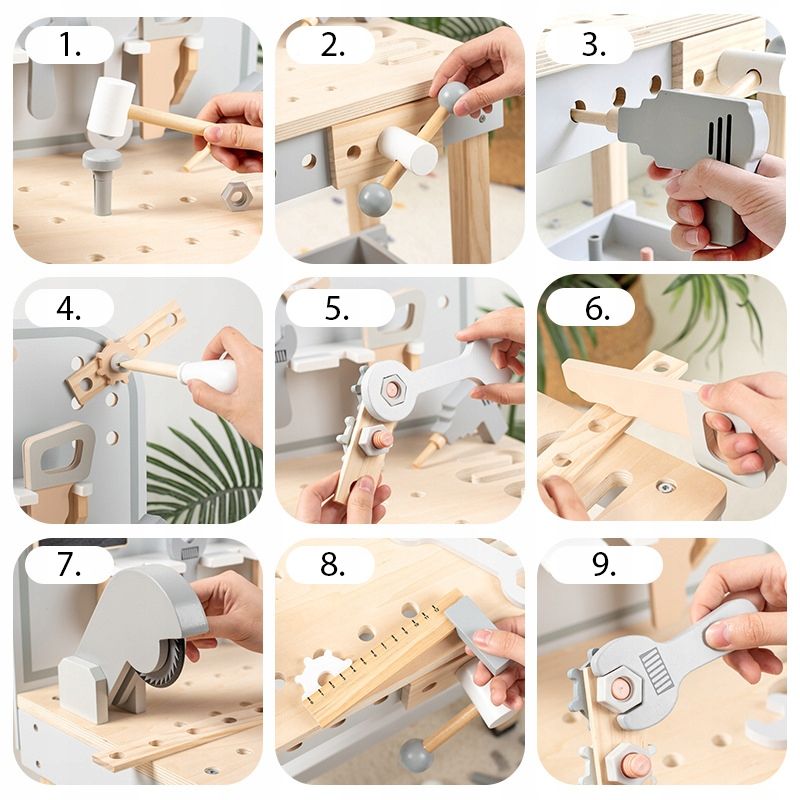 1.

2.

3.

4.

5.

6.

7.

8.

9.