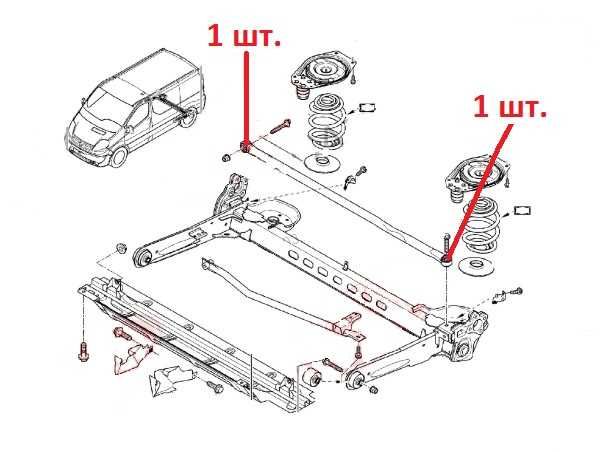 1 шт.

1 шт.