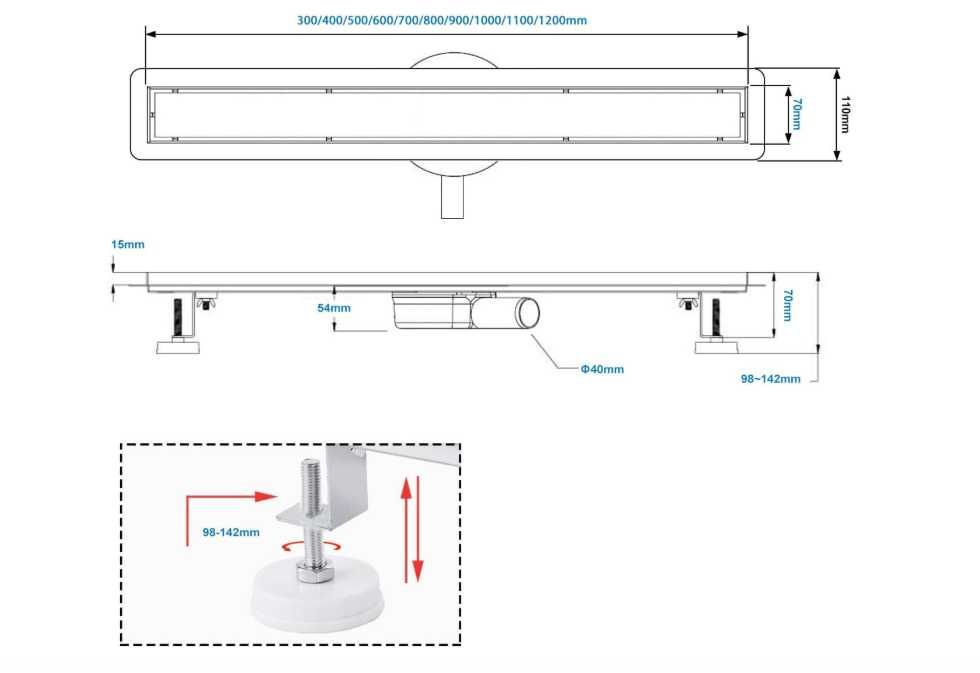 300/400/500/600/700/800/900/1000/1100/1200mm

70mm

110mm

15mm

54mm

70mm

Φ40mm

98~142mm

98-142mm