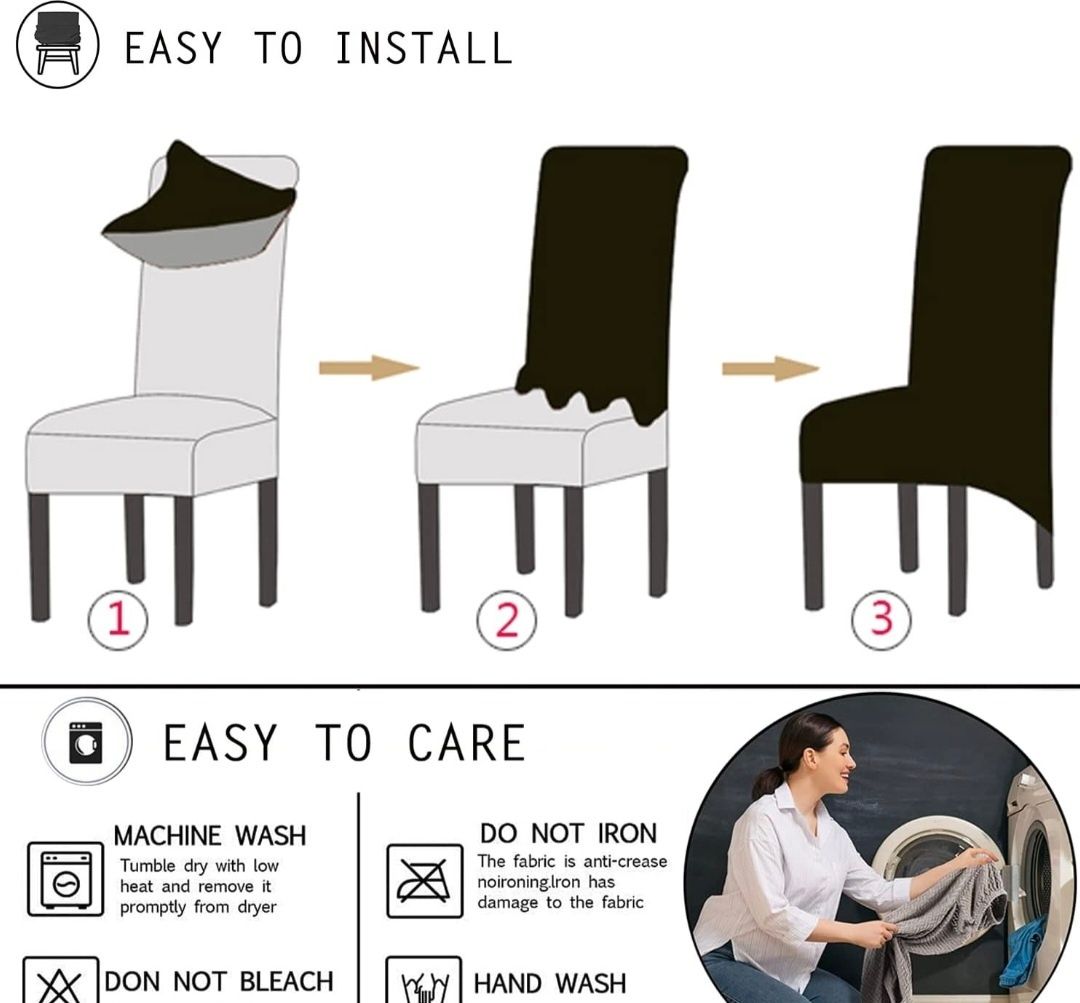 EASY TO INSTALL

1

2

3

EASY TO CARE

MACHINE WASH
Tumble dry with low heat and remove it promptly from dryer

DO NOT IRON
The fabric is anti-crease noironing.Iron has damage to the fabric

DON NOT BLEACH

HAND WASH