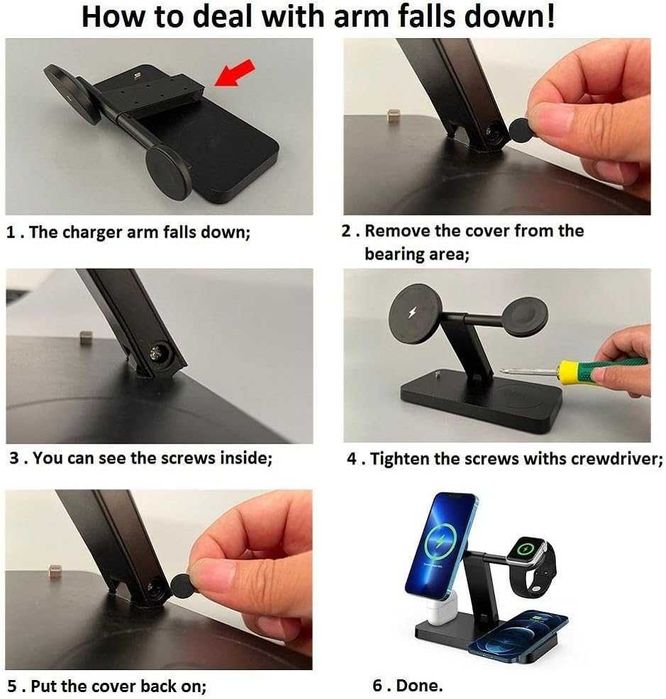 How to deal with arm falls down!

1 . The charger arm falls down;

2 . Remove the cover from the bearing area;

3 . You can see the screws inside;

4 . Tighten the screws withs crewdriver;

5 . Put the cover back on;

6 . Done.