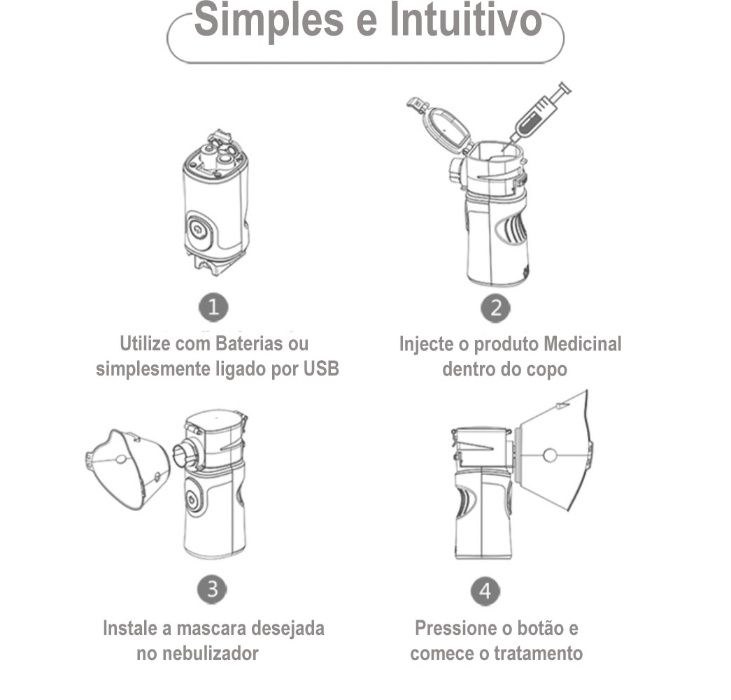 Simples e Intuitivo

1

Utilize com Baterias ou simplesmente ligado por USB

2

Injecte o produto Medicinal dentro do copo

3

Instale a mascara desejada no nebulizador

4

Pressione o botão e comece o tratamento