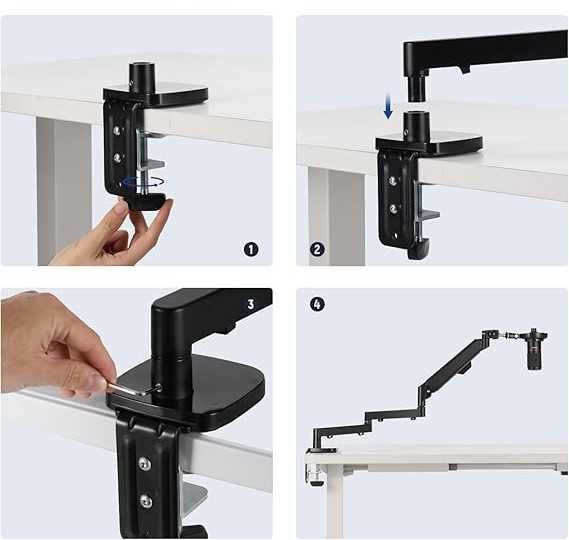 1

2

3

4