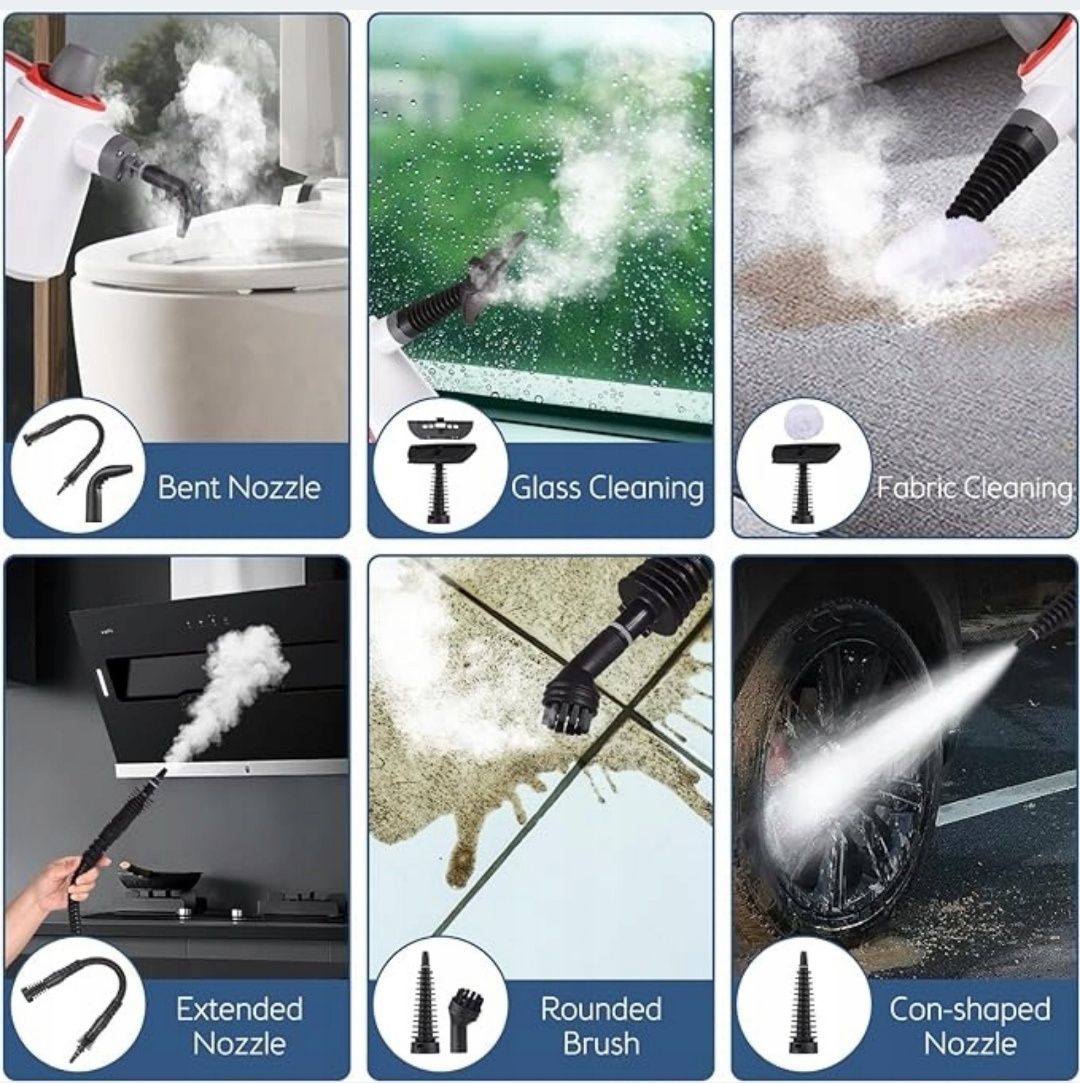 Bent Nozzle

Glass Cleaning

Fabric Cleaning

Extended Nozzle

Rounded Brush

Con-shaped Nozzle