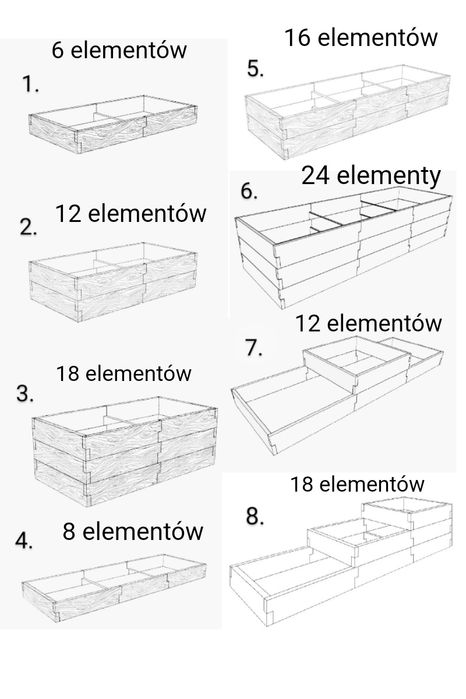 6 elementów
1.

12 elementów
2.

18 elementów
3.

8 elementów
4.

16 elementów
5.

24 elementy
6.

12 elementów
7.

18 elementów
8.