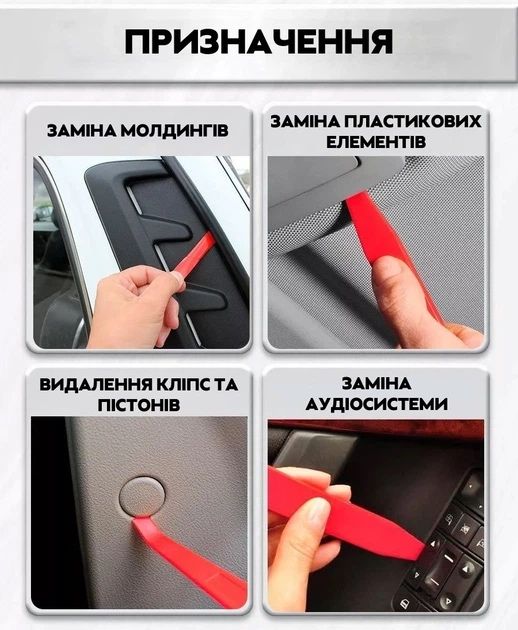 ПРИЗНАЧЕННЯ

ЗАМІНА МОЛДИНГІВ

ЗАМІНА ПЛАСТИКОВИХ ЕЛЕМЕНТІВ

ВИДАЛЕННЯ КЛІПС ТА ПІСТОНІВ

ЗАМІНА АУДІОСИСТЕМИ