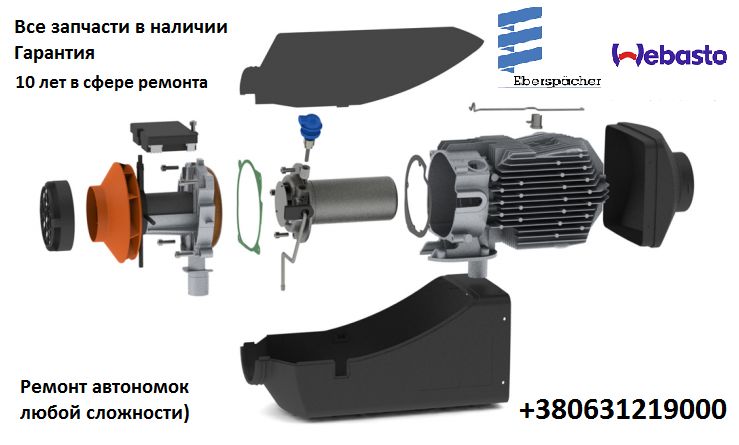 Все запчасти в наличии
Гарантия
10 лет в сфере ремонта

Eberspächer

Webasto

Ремонт автономок любой сложности)

+380631219000