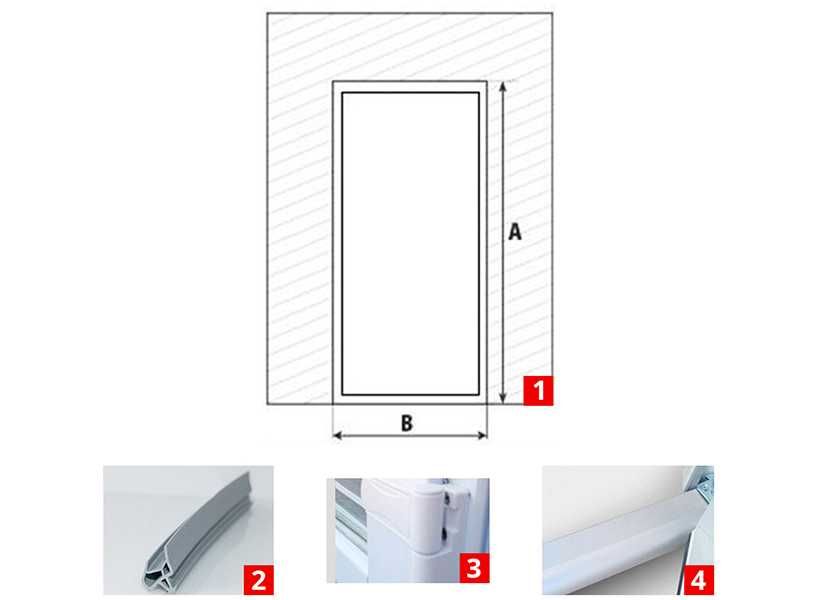 A
1
B
2
3
4