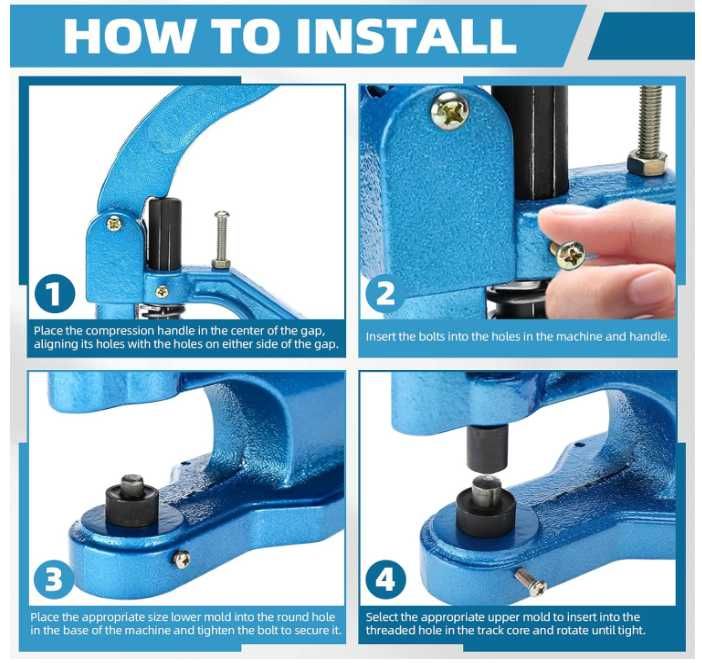 HOW TO INSTALL

1

Place the compression handle in the center of the gap, aligning its holes with the holes on either side of the gap.

2

Insert the bolts into the holes in the machine and handle.

3

Place the appropriate size lower mold into the round hole in the base of the machine and tighten the bolt to secure it.

4

Select the appropriate upper mold to insert into the threaded hole in the track core and rotate until tight.