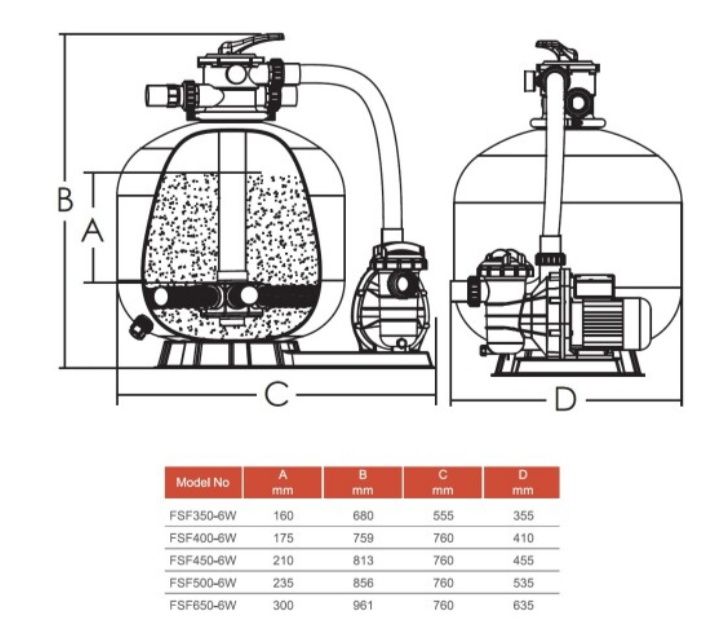 B

A

C

D

| Model No | A mm | B mm | C mm | D mm |
|---|---|---|---|---|
| FSF350-6W | 160 | 680 | 555 | 355 |
| FSF400-6W | 175 | 759 | 760 | 410 |
| FSF450-6W | 210 | 813 | 760 | 455 |
| FSF500-6W | 235 | 856 | 760 | 535 |
| FSF650-6W | 300 | 961 | 760 | 635 |