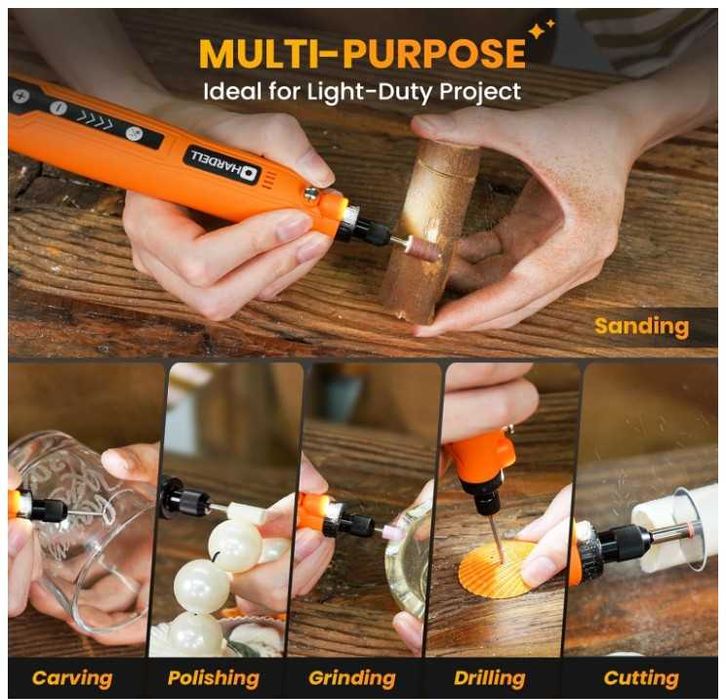 MULTI-PURPOSE
Ideal for Light-Duty Project

HARDELL

Sanding

Carving
Polishing
Grinding
Drilling
Cutting