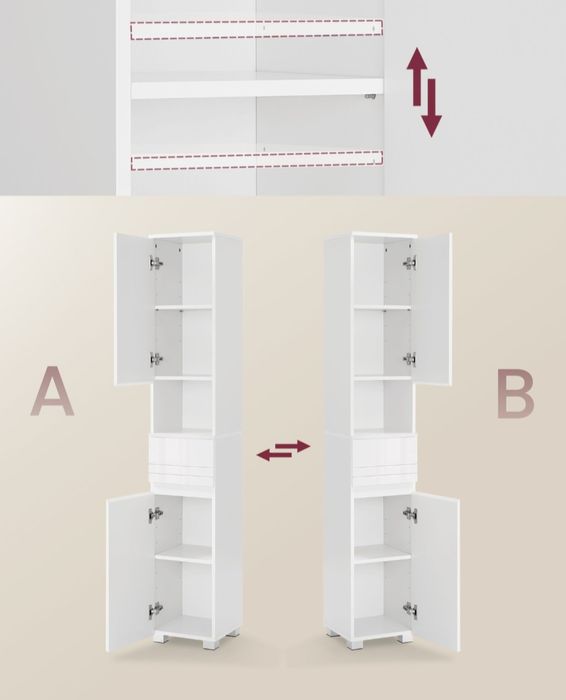 A

B