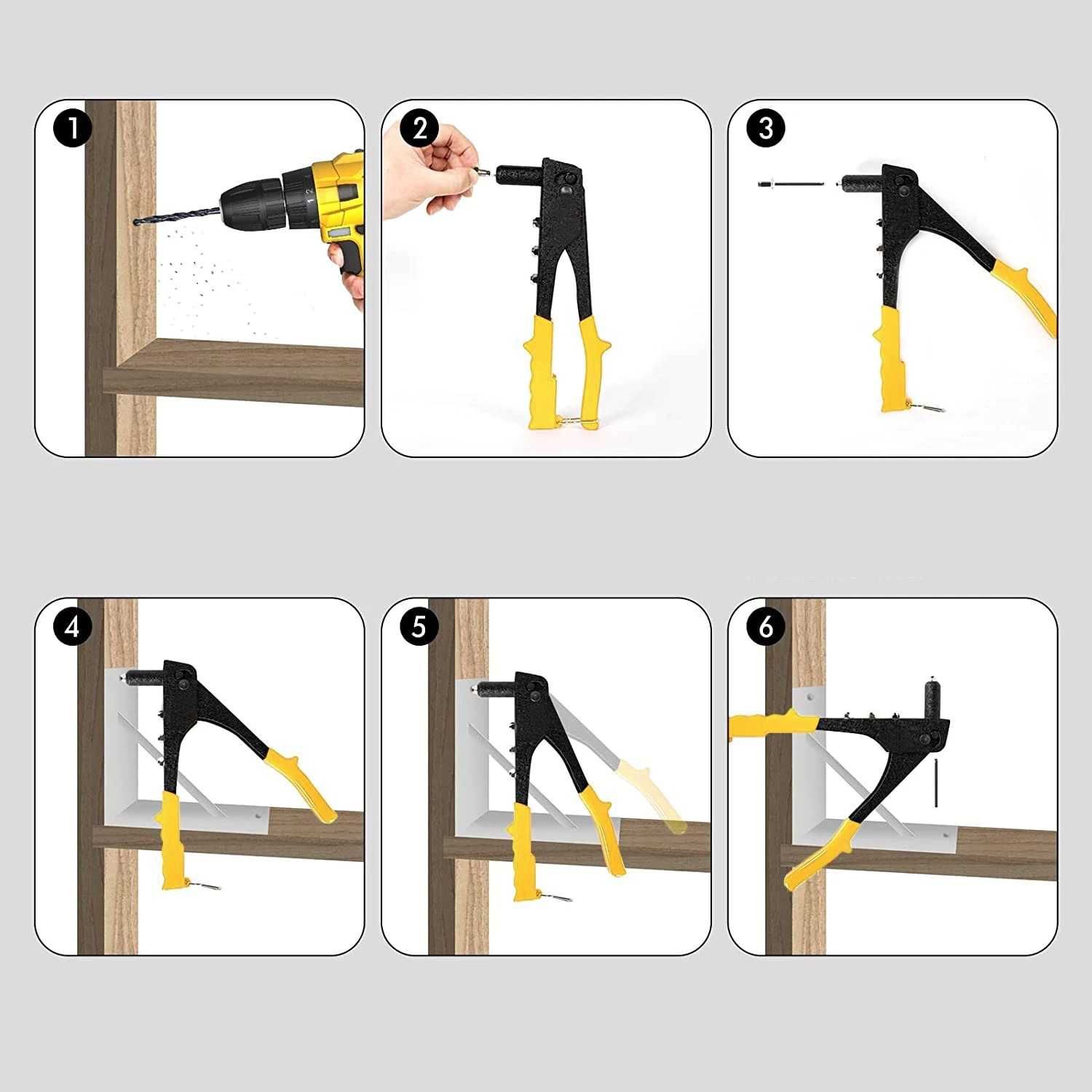 1

2

3

4

5

6