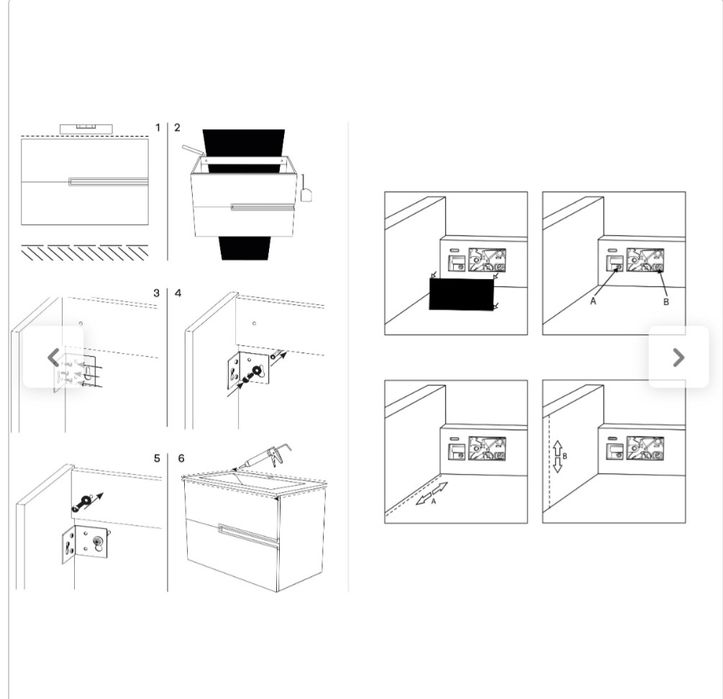 1
2
3
4
5
6
A
B
A
B