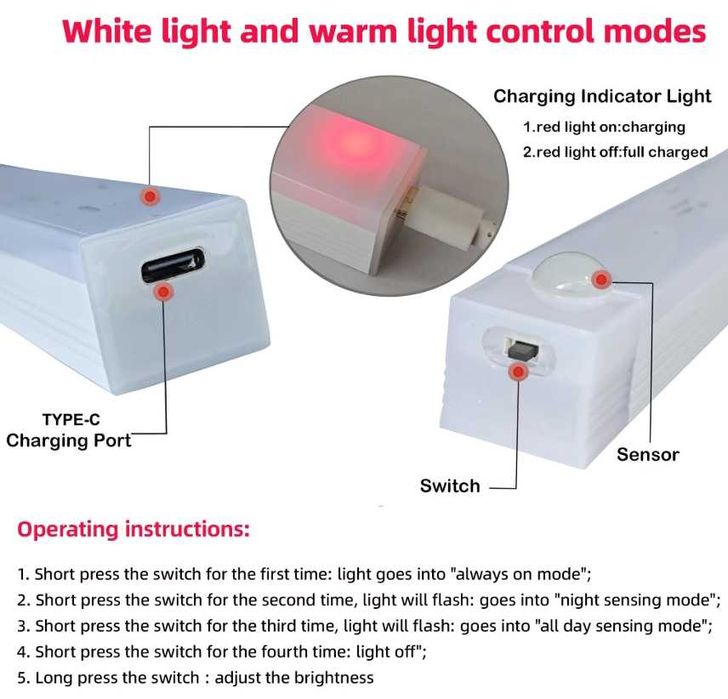 White light and warm light control modes

Charging Indicator Light
1.red light on:charging
2.red light off:full charged

TYPE-C
Charging Port

Sensor

Switch

Operating instructions:

1. Short press the switch for the first time: light goes into "always on mode";
2. Short press the switch for the second time, light will flash: goes into "night sensing mode";
3. Short press the switch for the third time, light will flash: goes into "all day sensing mode";
4. Short press the switch for the fourth time: light off";
5. Long press the switch : adjust the brightness