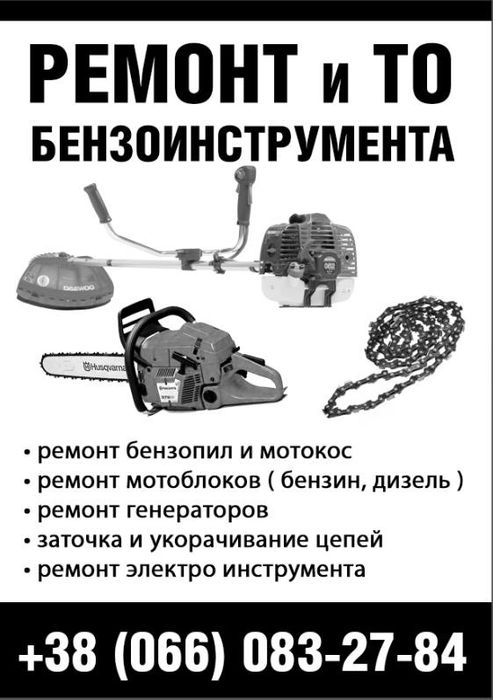 РЕМОНТ и ТО
БЕНЗОИНСТРУМЕНТА

DAEWOO

Husqvarna

• ремонт бензопил и мотокос
• ремонт мотоблоков ( бензин, дизель )
• ремонт генераторов
• заточка и укорачивание цепей
• ремонт электро инструмента

+38 (066) 083-27-84