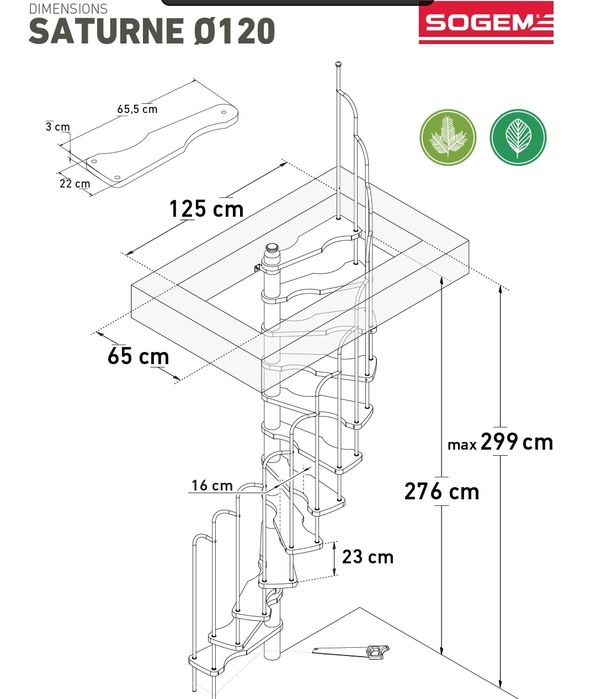 DIMENSIONS
SATURNE Ø120

SOGEM

65,5 cm
3 cm
22 cm
125 cm
65 cm
max 299 cm
276 cm
16 cm
23 cm