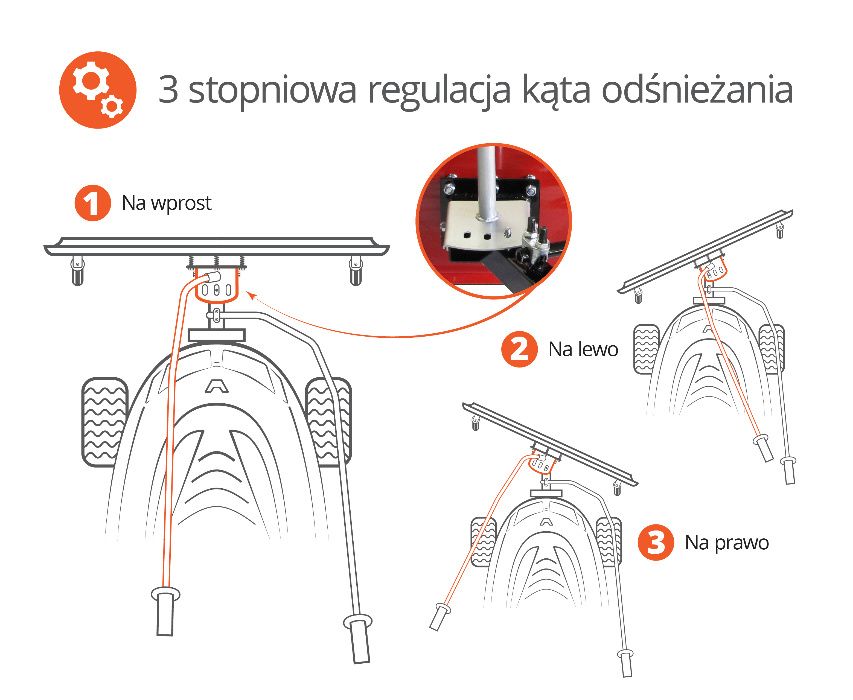 3 stopniowa regulacja kąta odśnieżania

1 Na wprost

2 Na lewo

3 Na prawo