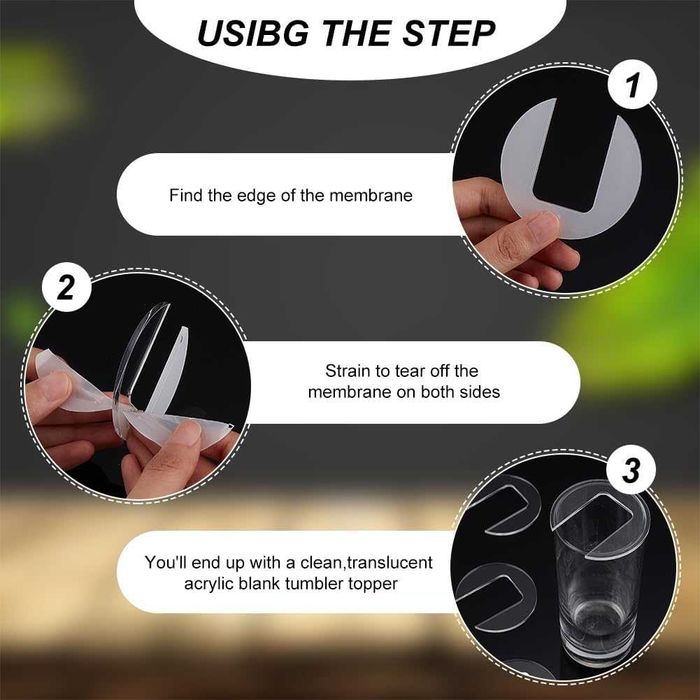 USIBG THE STEP

1

Find the edge of the membrane

2

Strain to tear off the membrane on both sides

3

You'll end up with a clean,translucent acrylic blank tumbler topper